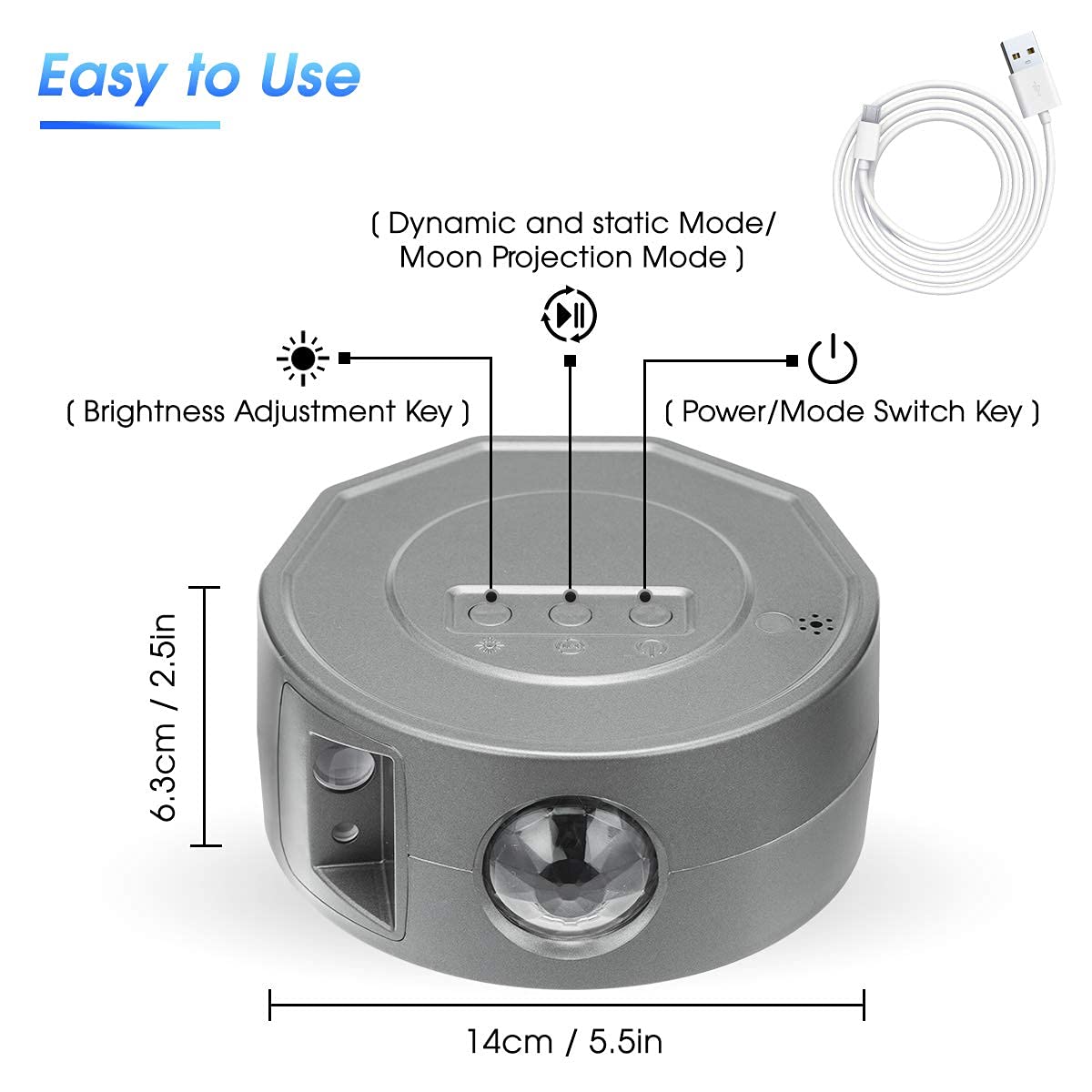 Easy to Use

( Dynamic and static Mode/ Moon Projection Mode )

( Brightness Adjustment Key )

( Power/Mode Switch Key )

6.3cm / 2.5in

14cm / 5.5in