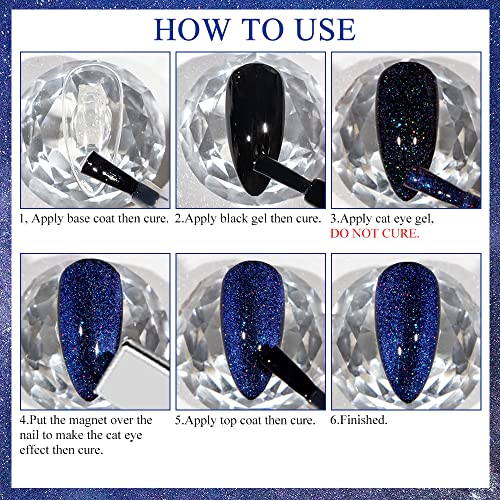 HOW TO USE

1, Apply base coat then cure.

2.Apply black gel then cure.

3.Apply cat eye gel, DO NOT CURE.

4.Put the magnet over the nail to make the cat eye effect then cure.

5.Apply top coat then cure.

6.Finished.