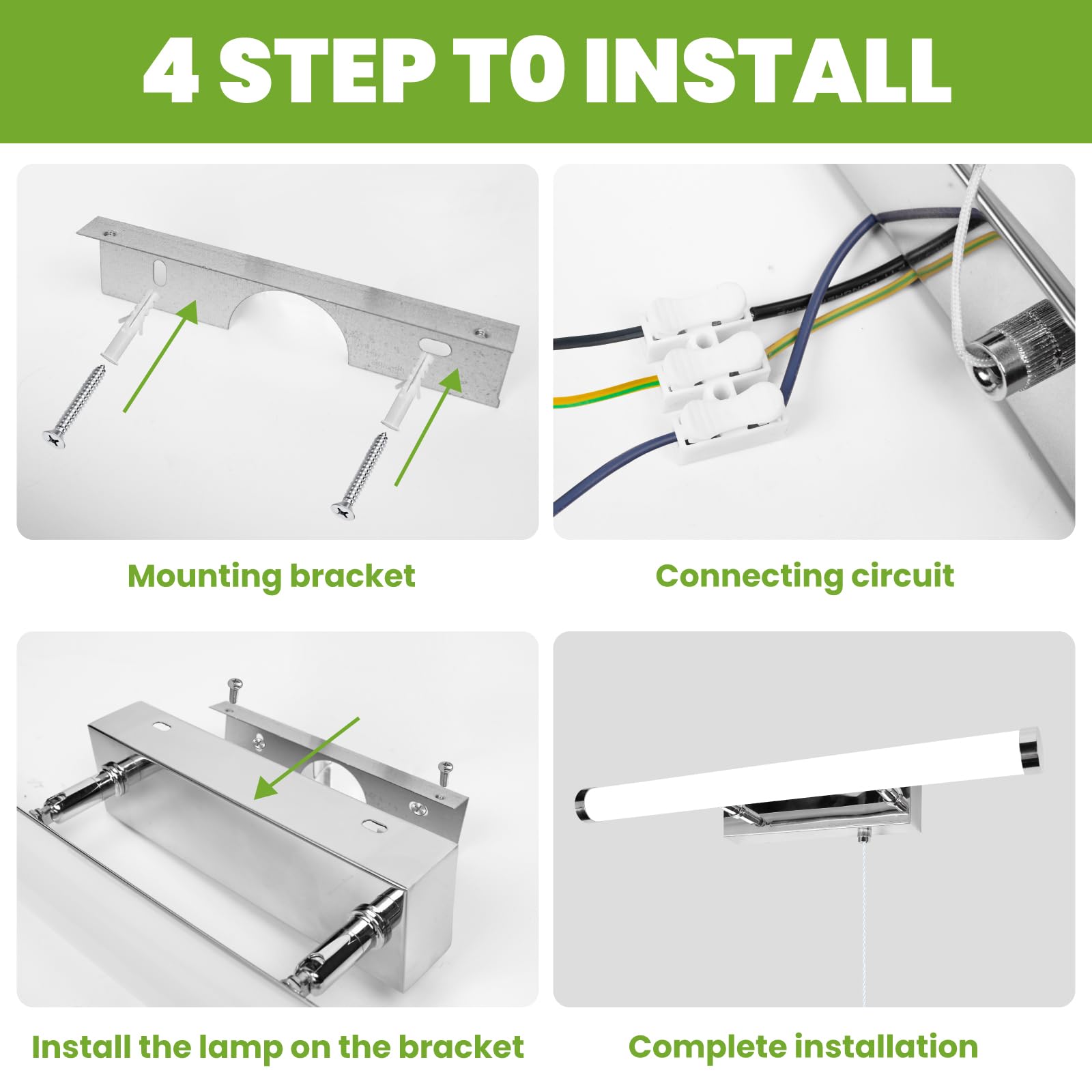 4 STEP TO INSTALL

Mounting bracket

Connecting circuit

Install the lamp on the bracket

Complete installation