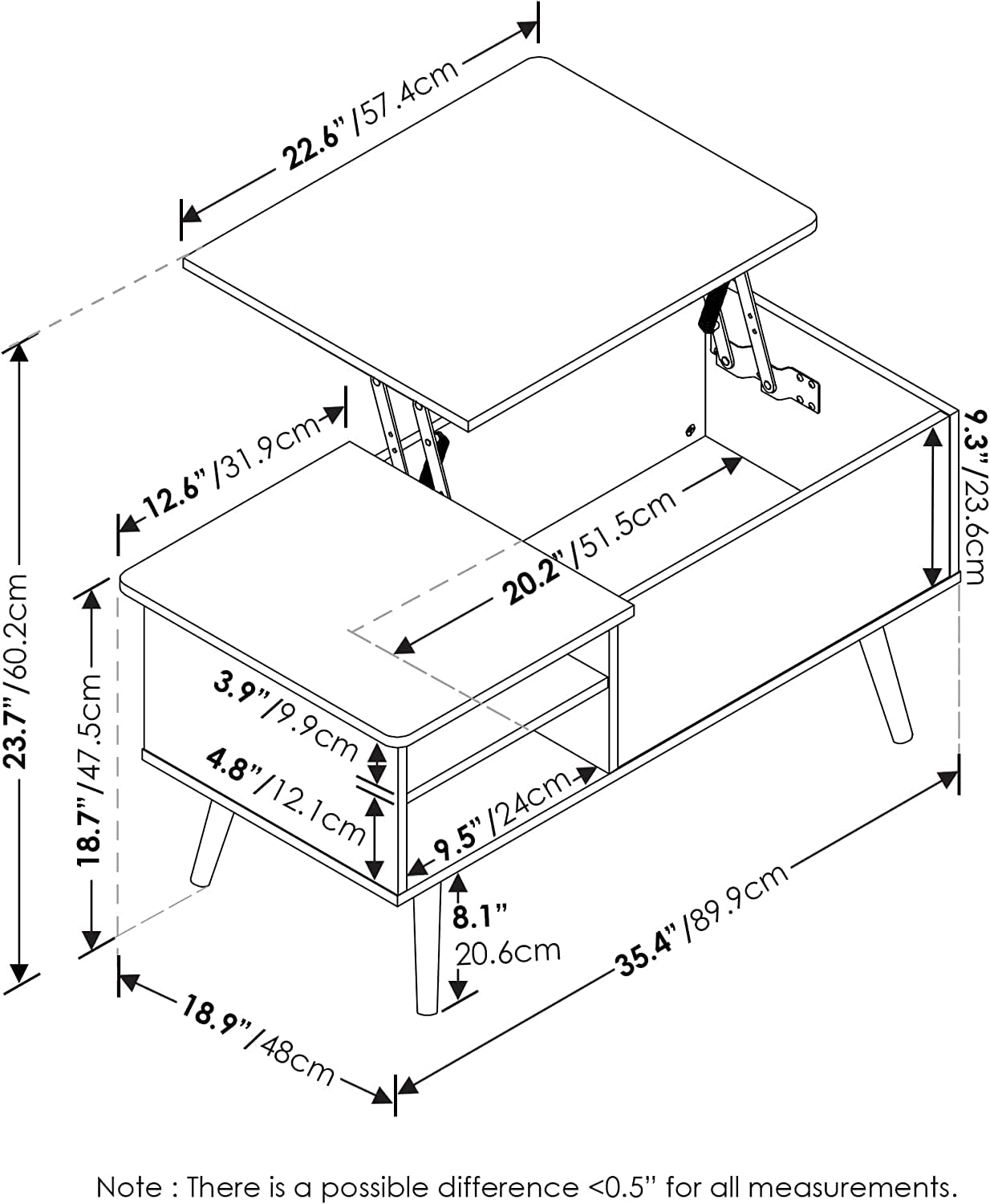 22.6" /57.4cm

12.6" /31.9cm

9.3" /23.6cm

20.2" /51.5cm

23.7" /60.2cm

18.7" /47.5cm

3.9" /9.9cm

4.8" /12.1cm

9.5" /24cm

8.1"
20.6cm

35.4" /89.9cm

18.9" /48cm

Note : There is a possible difference <0.5" for all measurements.