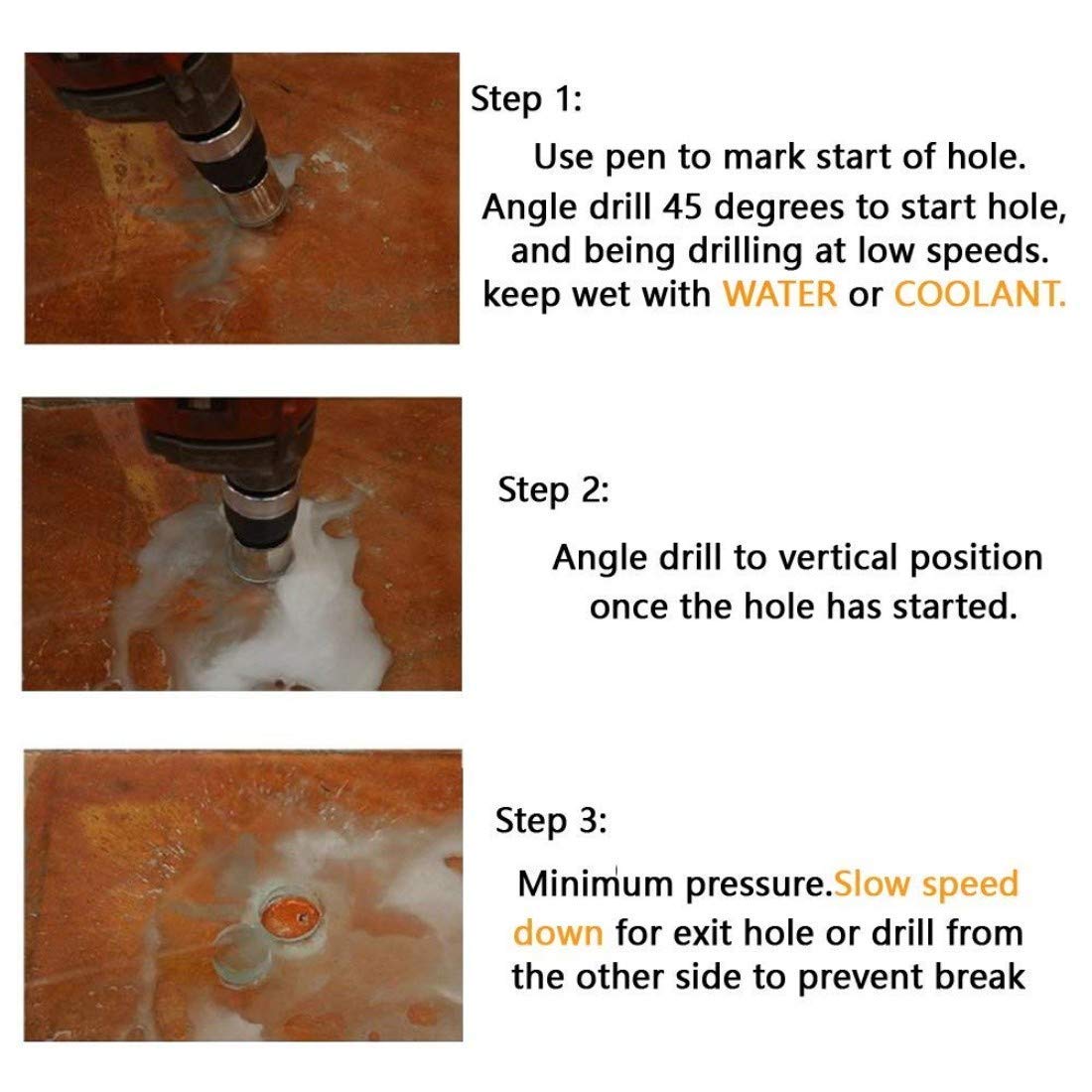 Step 1:

Use pen to mark start of hole. Angle drill 45 degrees to start hole, and being drilling at low speeds. keep wet with WATER or COOLANT.

Step 2:

Angle drill to vertical position once the hole has started.

Step 3:

Minimum pressure.Slow speed down for exit hole or drill from the other side to prevent break