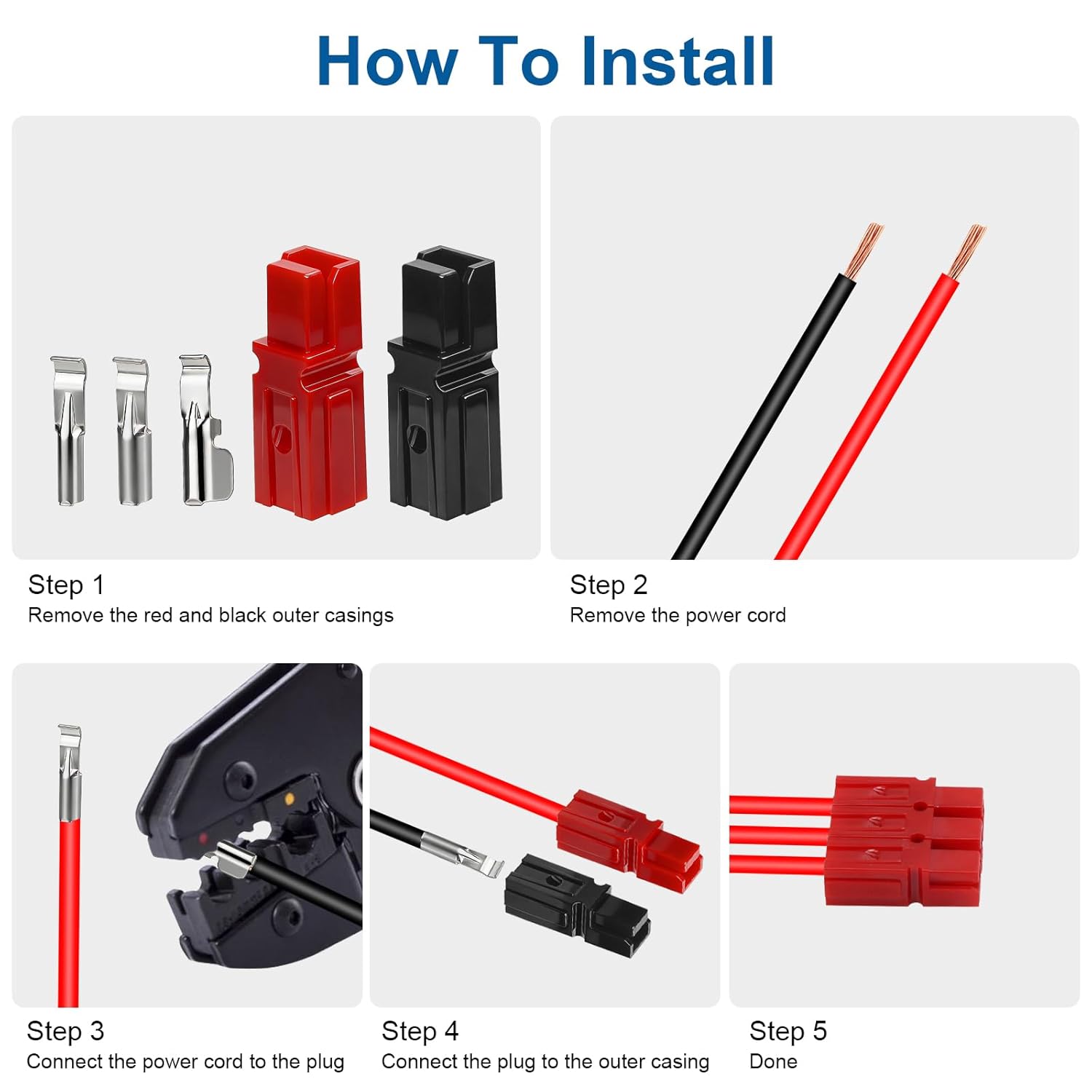 How To Install

Step 1
Remove the red and black outer casings

Step 2
Remove the power cord

Step 3
Connect the power cord to the plug

Step 4
Connect the plug to the outer casing

Step 5
Done