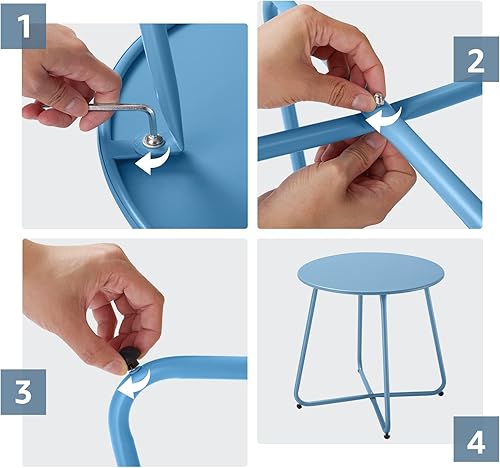 1

2

3

4