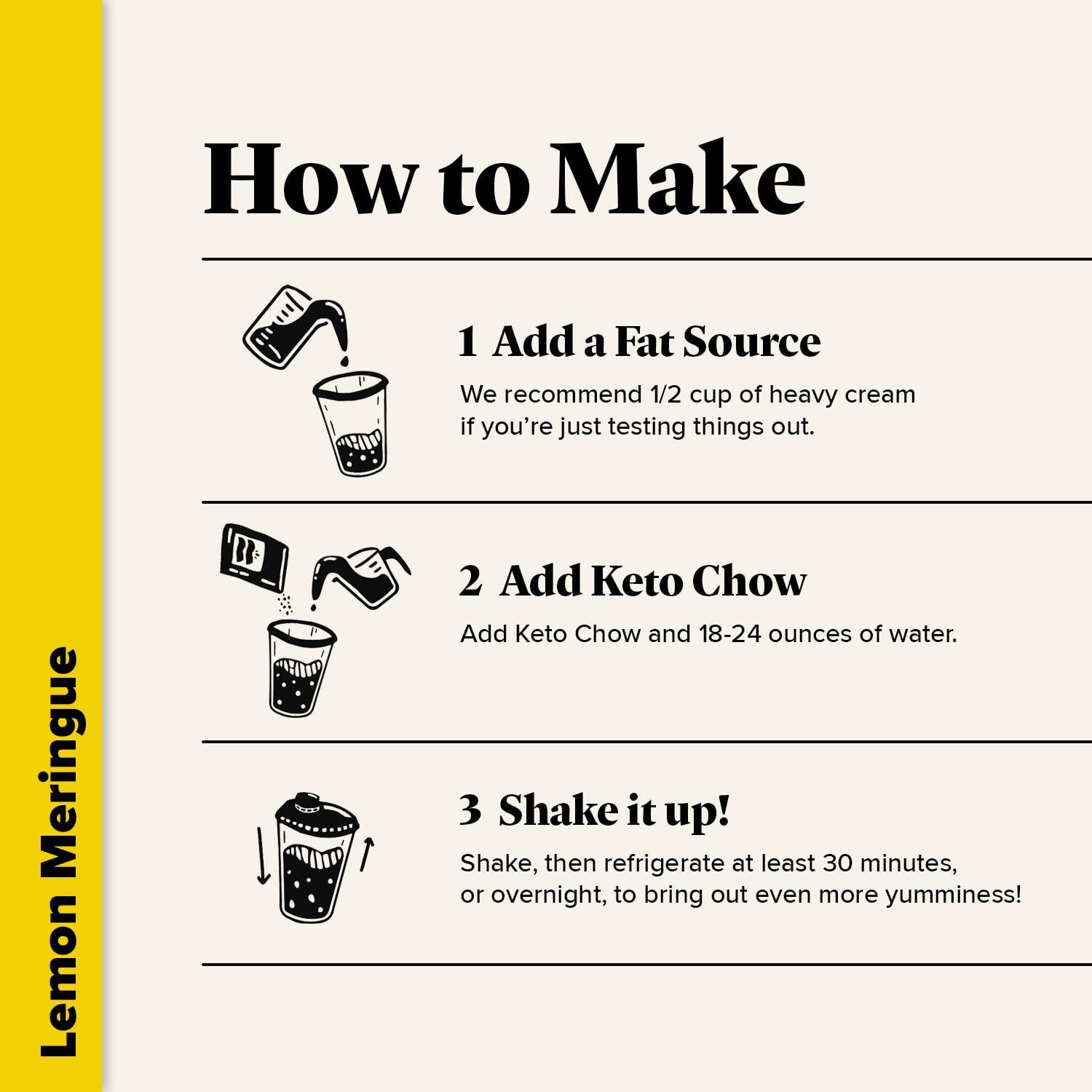 Lemon Meringue

How to Make

1 Add a Fat Source

We recommend 1/2 cup of heavy cream if you're just testing things out.

2 Add Keto Chow

Add Keto Chow and 18-24 ounces of water.

3 Shake it up!

Shake, then refrigerate at least 30 minutes, or overnight, to bring out even more yumminess!