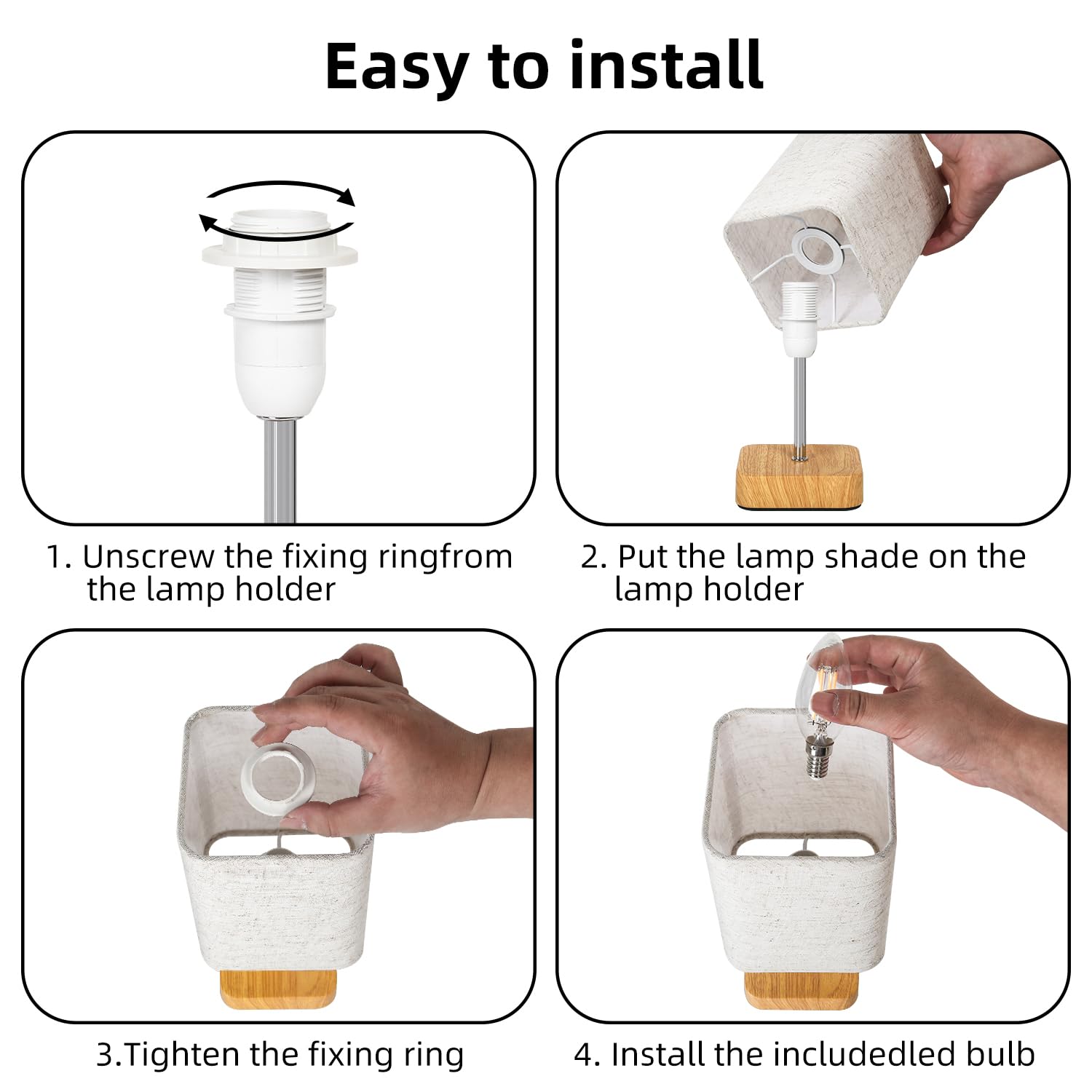 Easy to install

1. Unscrew the fixing ringfrom the lamp holder

2. Put the lamp shade on the lamp holder

3.Tighten the fixing ring

4. Install the includedled bulb