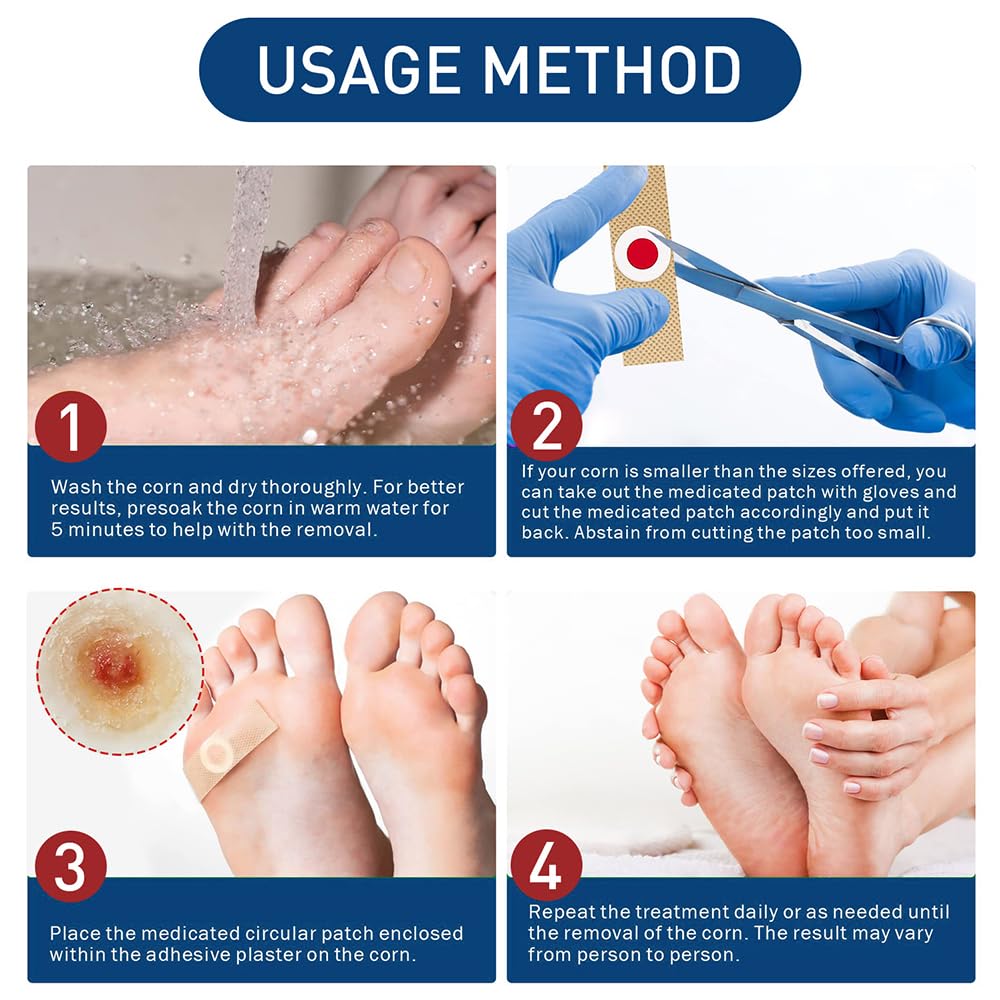 USAGE METHOD

1

Wash the corn and dry thoroughly. For better results, presoak the corn in warm water for 5 minutes to help with the removal.

2

If your corn is smaller than the sizes offered, you can take out the medicated patch with gloves and cut the medicated patch accordingly and put it back. Abstain from cutting the patch too small.

3

Place the medicated circular patch enclosed within the adhesive plaster on the corn.

4

Repeat the treatment daily or as needed until the removal of the corn. The result may vary from person to person.