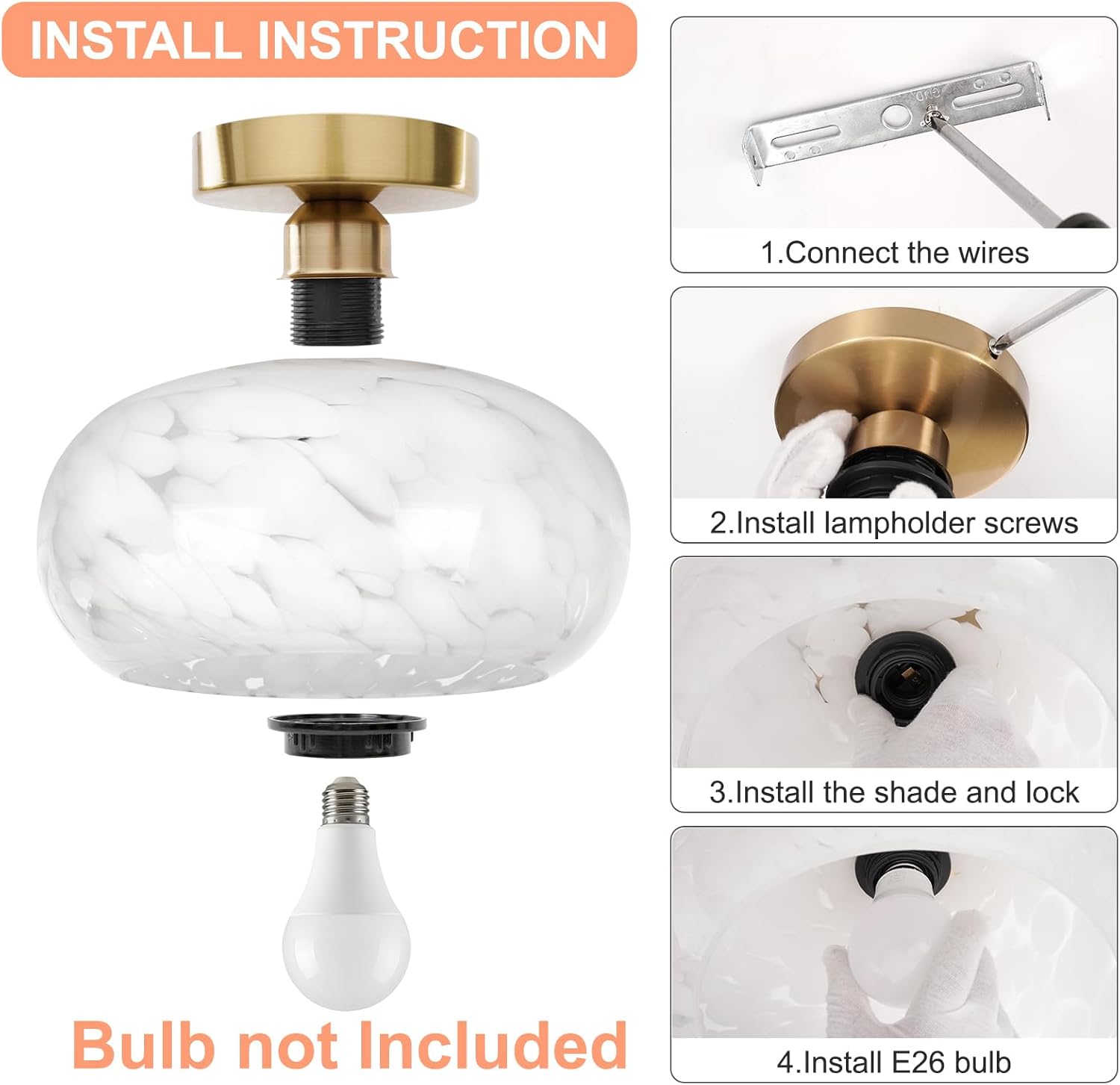 INSTALL INSTRUCTION

Bulb not Included

GND

1.Connect the wires

2.Install lampholder screws

3.Install the shade and lock

4.Install E26 bulb