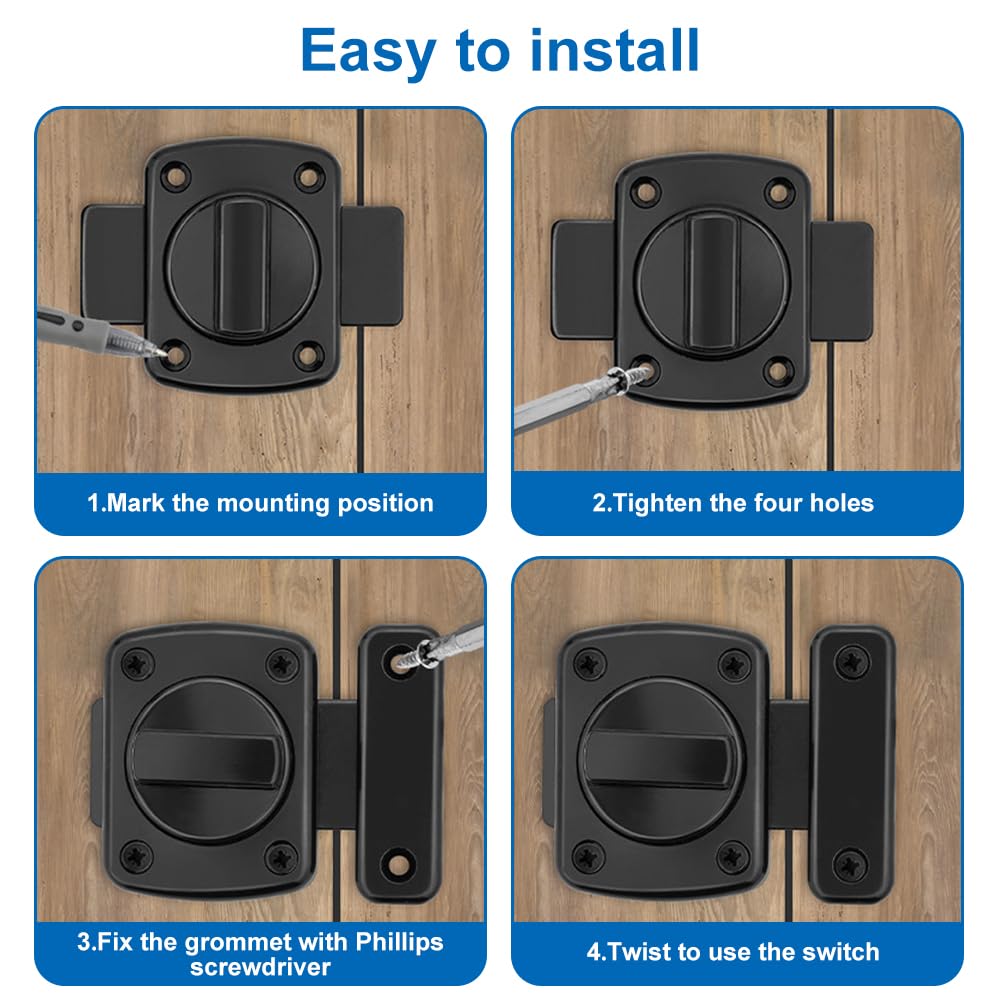 Easy to install

1.Mark the mounting position

2.Tighten the four holes

3.Fix the grommet with Phillips screwdriver

4.Twist to use the switch