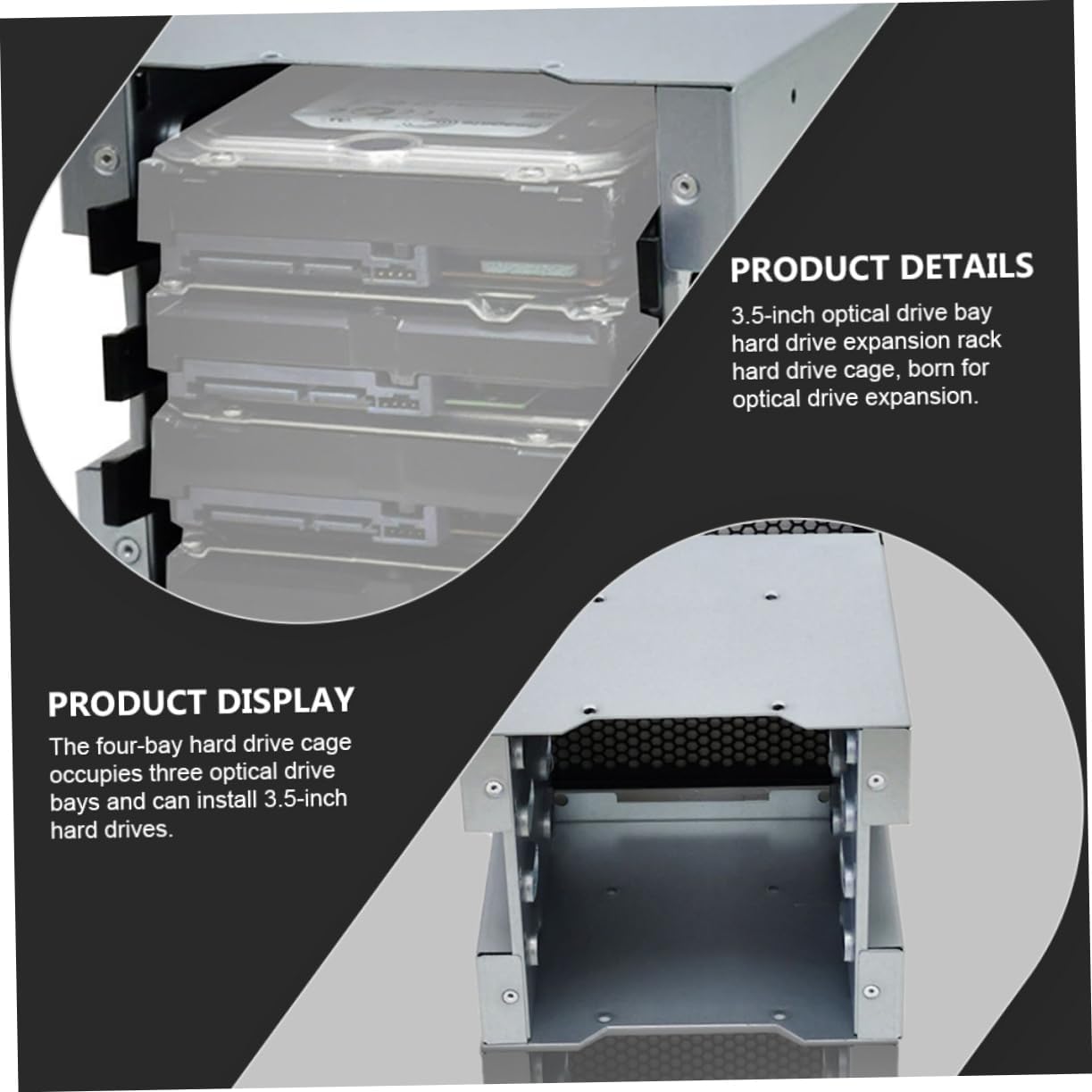 PRODUCT DETAILS

3.5-inch optical drive bay hard drive expansion rack hard drive cage, born for optical drive expansion.

PRODUCT DISPLAY

The four-bay hard drive cage occupies three optical drive bays and can install 3.5-inch hard drives.