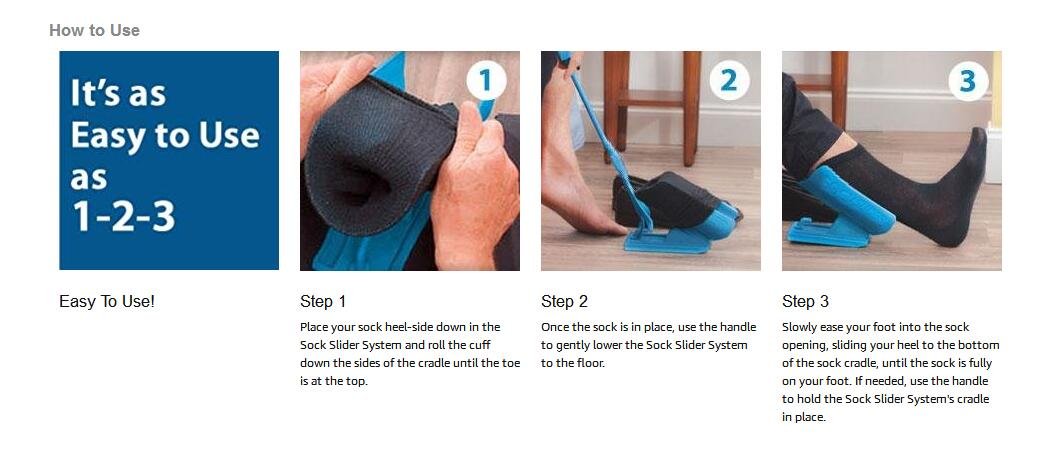 How to Use

It's as Easy to Use as 1-2-3

Easy To Use!

1

Step 1

Place your sock heel-side down in the Sock Slider System and roll the cuff down the sides of the cradle until the toe is at the top.

2

Step 2

Once the sock is in place, use the handle to gently lower the Sock Slider System to the floor.

3

Step 3

Slowly ease your foot into the sock opening, sliding your heel to the bottom of the sock cradle, until the sock is fully on your foot. If needed, use the handle to hold the Sock Slider System's cradle in place.