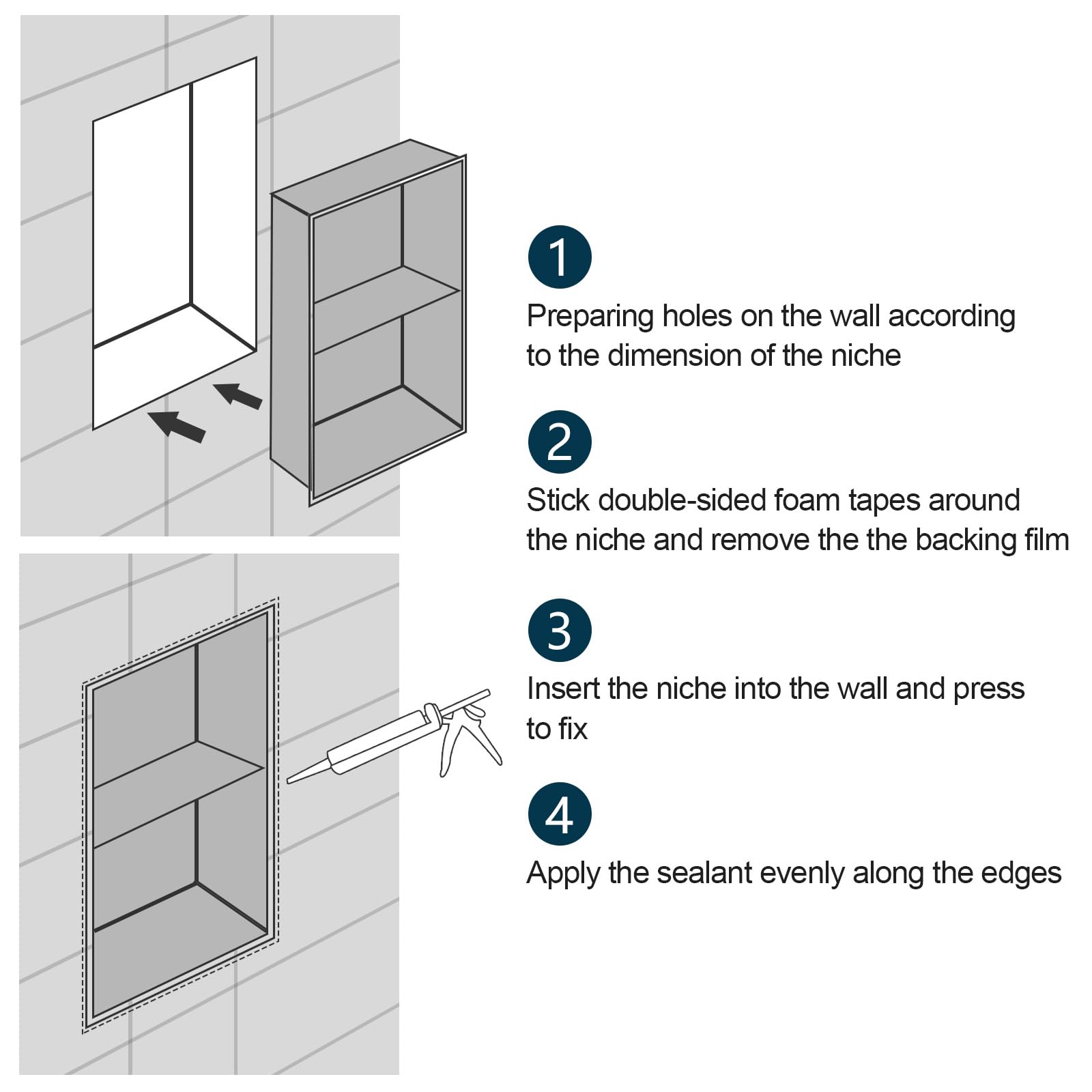 1
Preparing holes on the wall according to the dimension of the niche

2
Stick double-sided foam tapes around the niche and remove the the backing film

3
Insert the niche into the wall and press to fix

4
Apply the sealant evenly along the edges