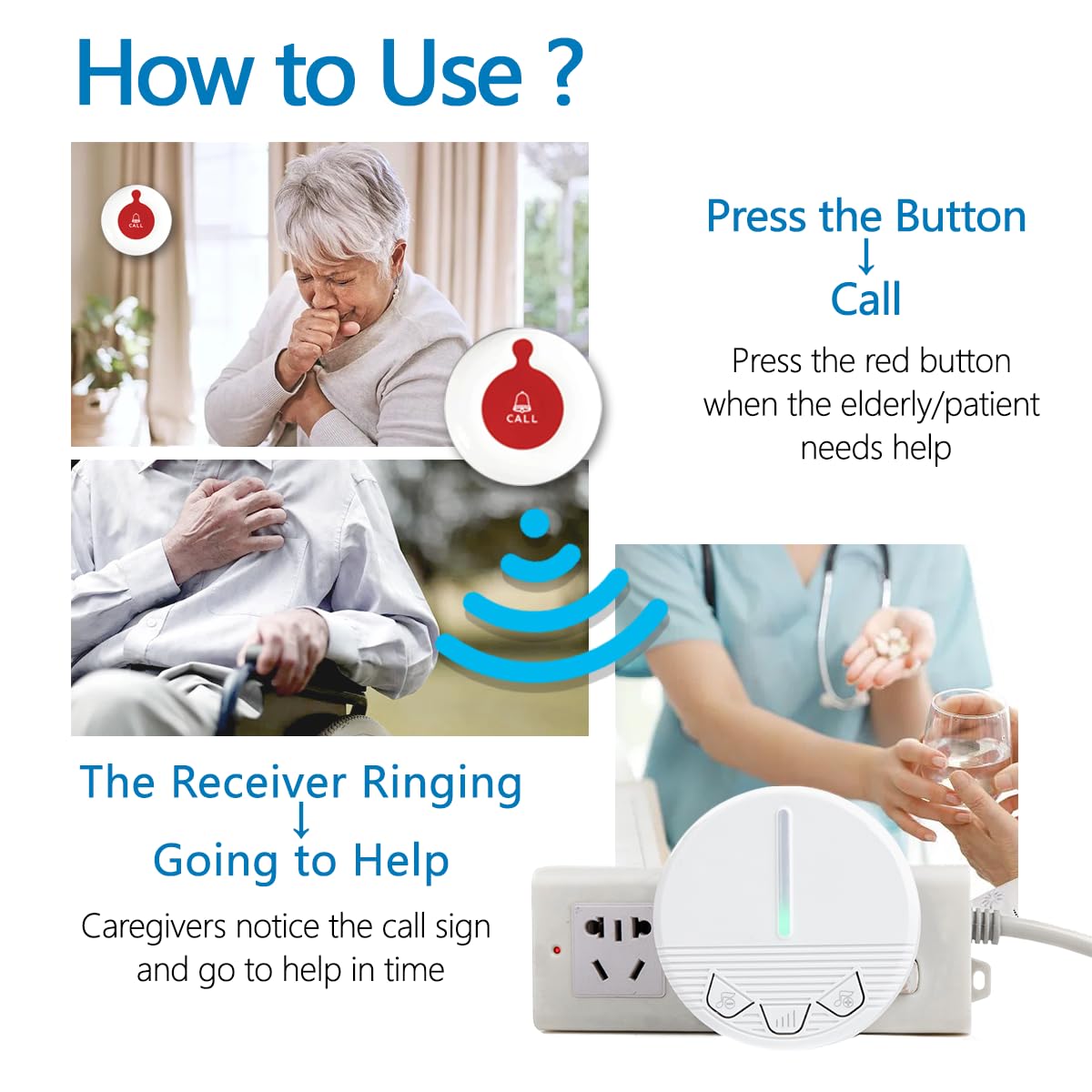 How to Use ?

CALL

CALL

Press the Button
↓
Call

Press the red button when the elderly/patient needs help

The Receiver Ringing
↓
Going to Help

Caregivers notice the call sign and go to help in time