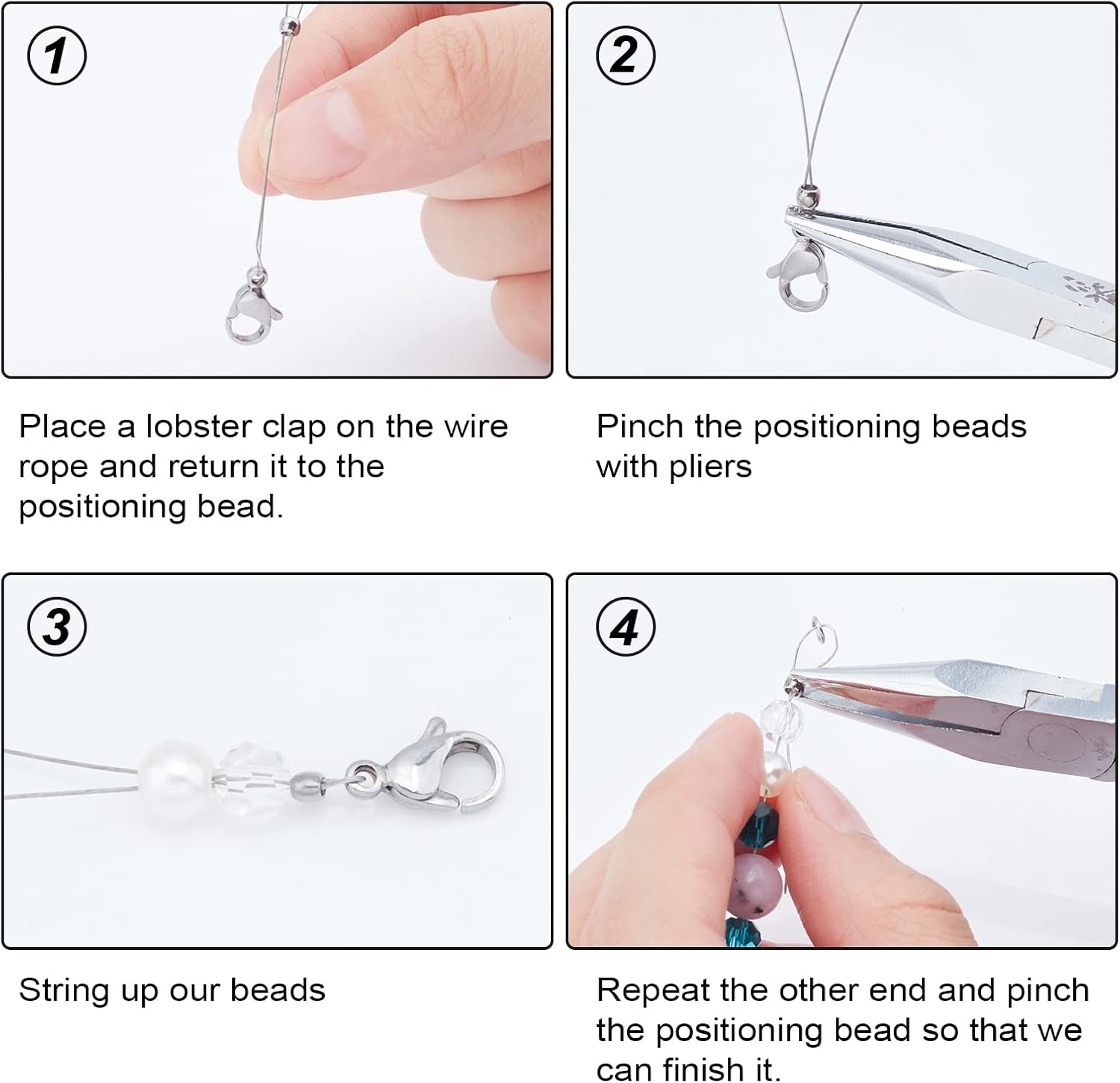 1

Place a lobster clap on the wire rope and return it to the positioning bead.

2

Pinch the positioning beads with pliers

3

String up our beads

4

Repeat the other end and pinch the positioning bead so that we can finish it.