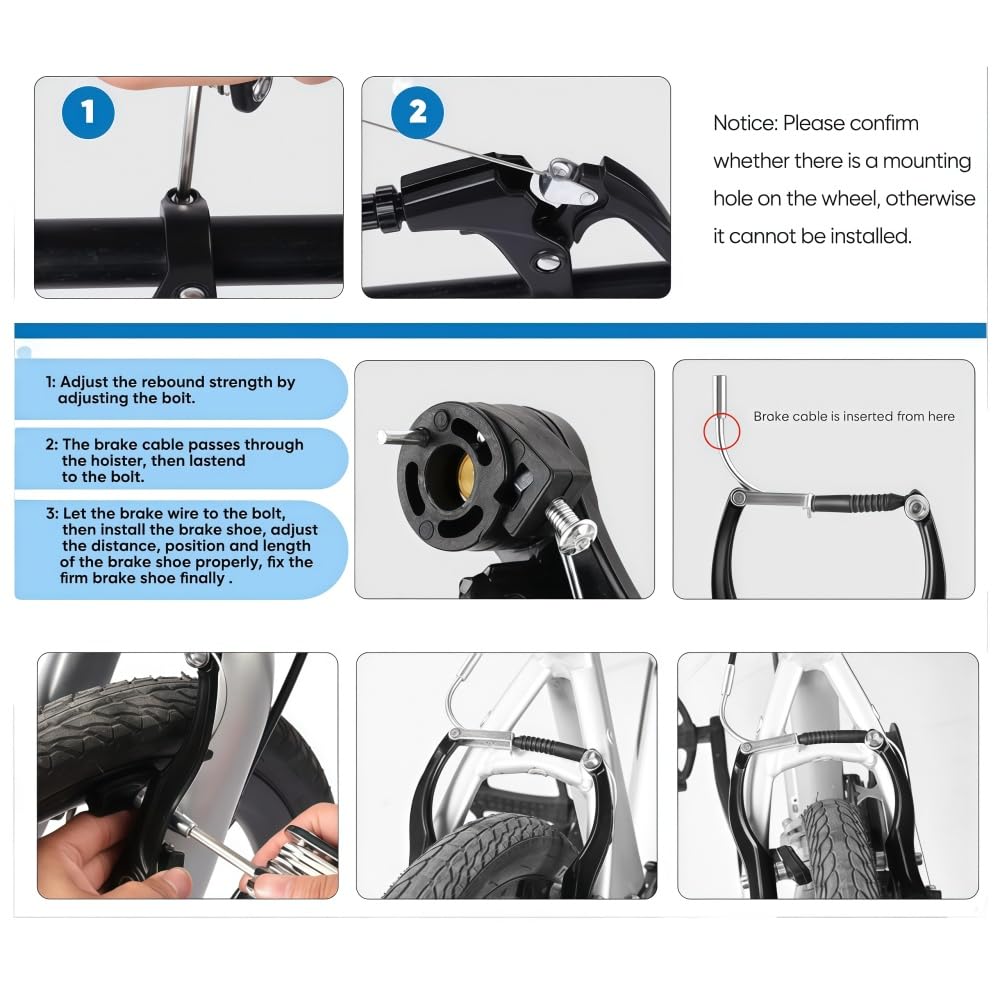 1

2

Notice: Please confirm whether there is a mounting hole on the wheel, otherwise it cannot be installed.

1: Adjust the rebound strength by adjusting the bolt.

2: The brake cable passes through the hoister, then lastend to the bolt.

3: Let the brake wire to the bolt, then install the brake shoe, adjust the distance, position and length of the brake shoe properly, fix the firm brake shoe finally .

Brake cable is inserted from here