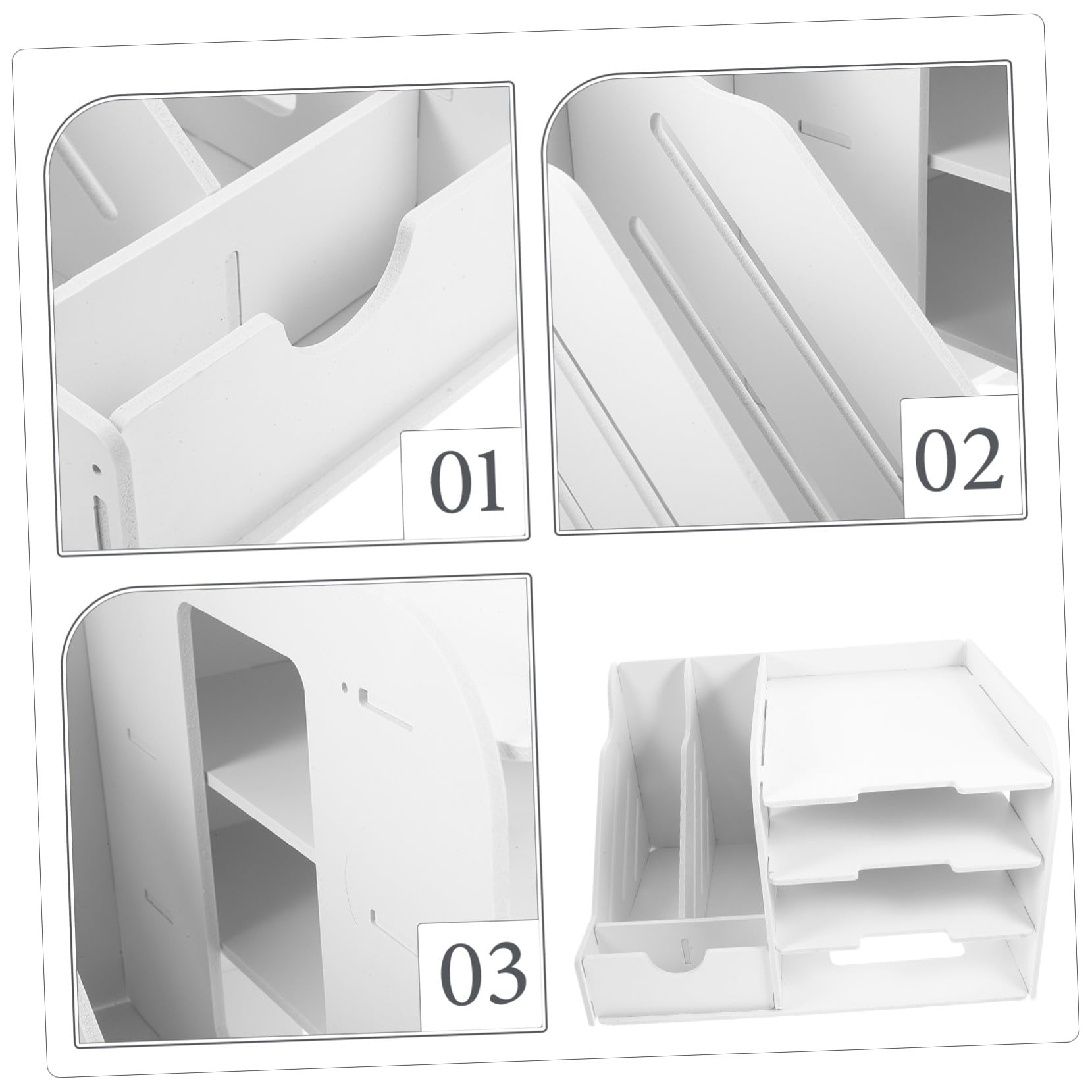 01

02

03