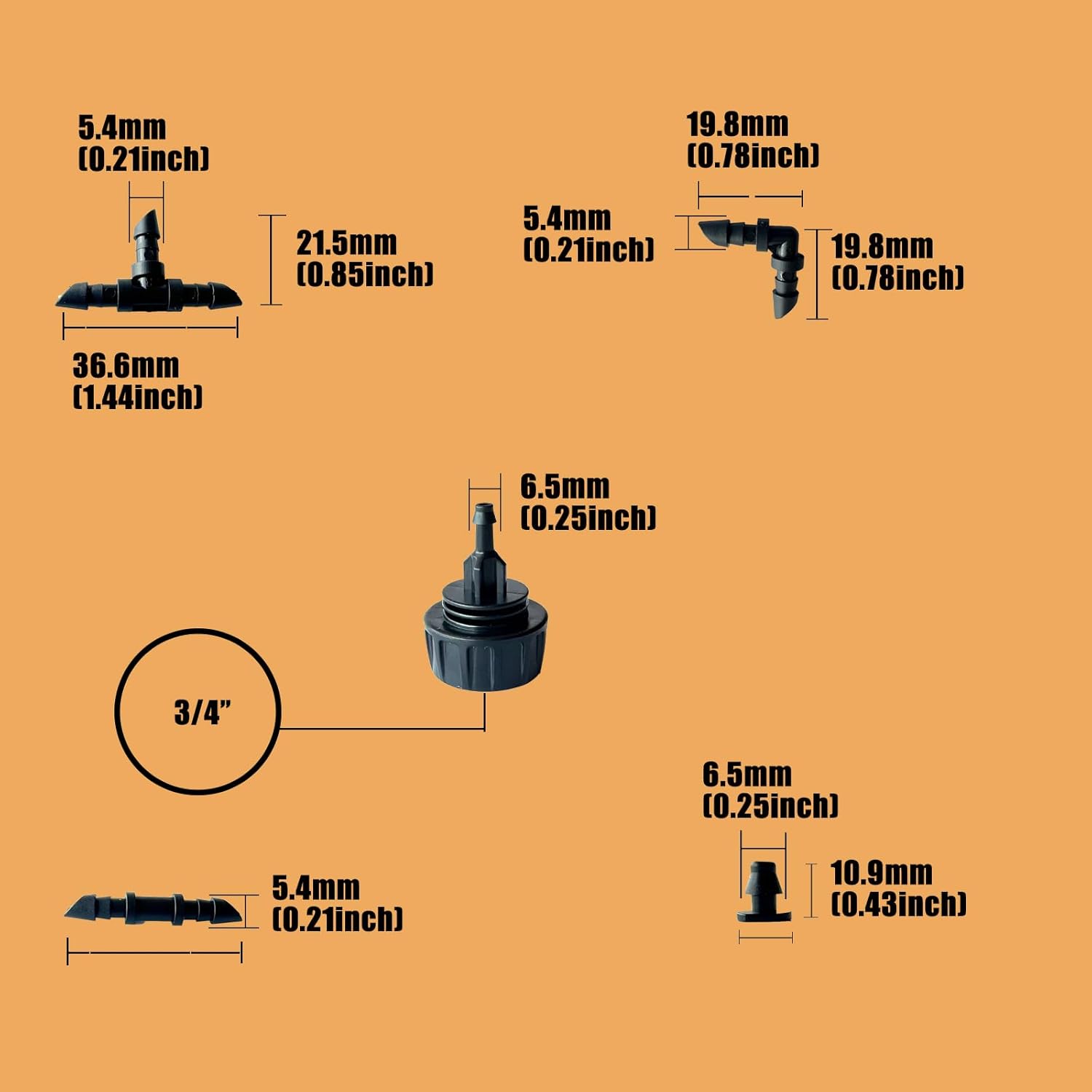 5.4mm
(0.21inch)

21.5mm
(0.85inch)

36.6mm
(1.44inch)

19.8mm
(0.78inch)

5.4mm
(0.21inch)

19.8mm
(0.78inch)

6.5mm
(0.25inch)

3/4”

6.5mm
(0.25inch)

10.9mm
(0.43inch)

5.4mm
(0.21inch)