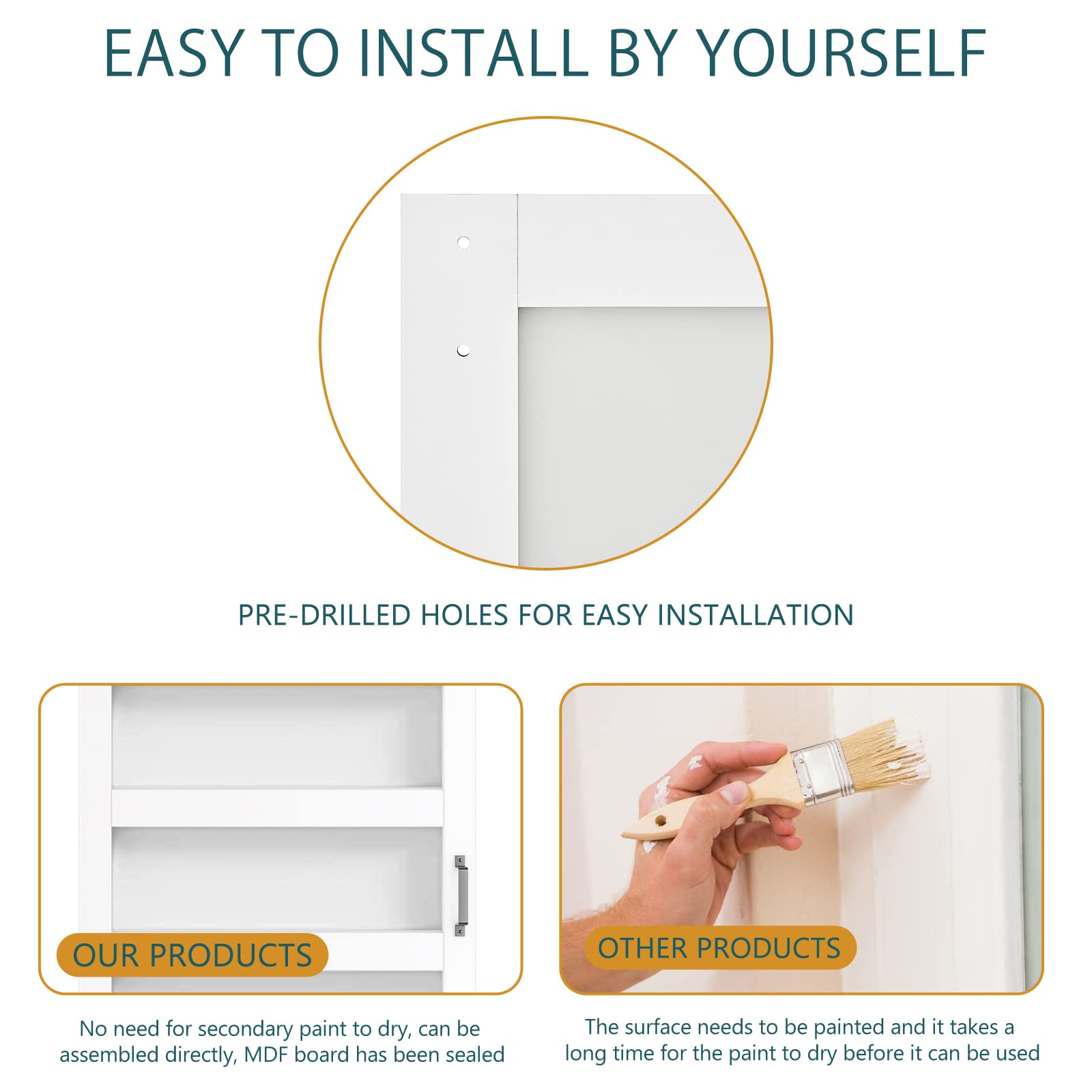 EASY TO INSTALL BY YOURSELF

PRE-DRILLED HOLES FOR EASY INSTALLATION

OUR PRODUCTS

No need for secondary paint to dry, can be assembled directly, MDF board has been sealed

OTHER PRODUCTS

The surface needs to be painted and it takes a long time for the paint to dry before it can be used