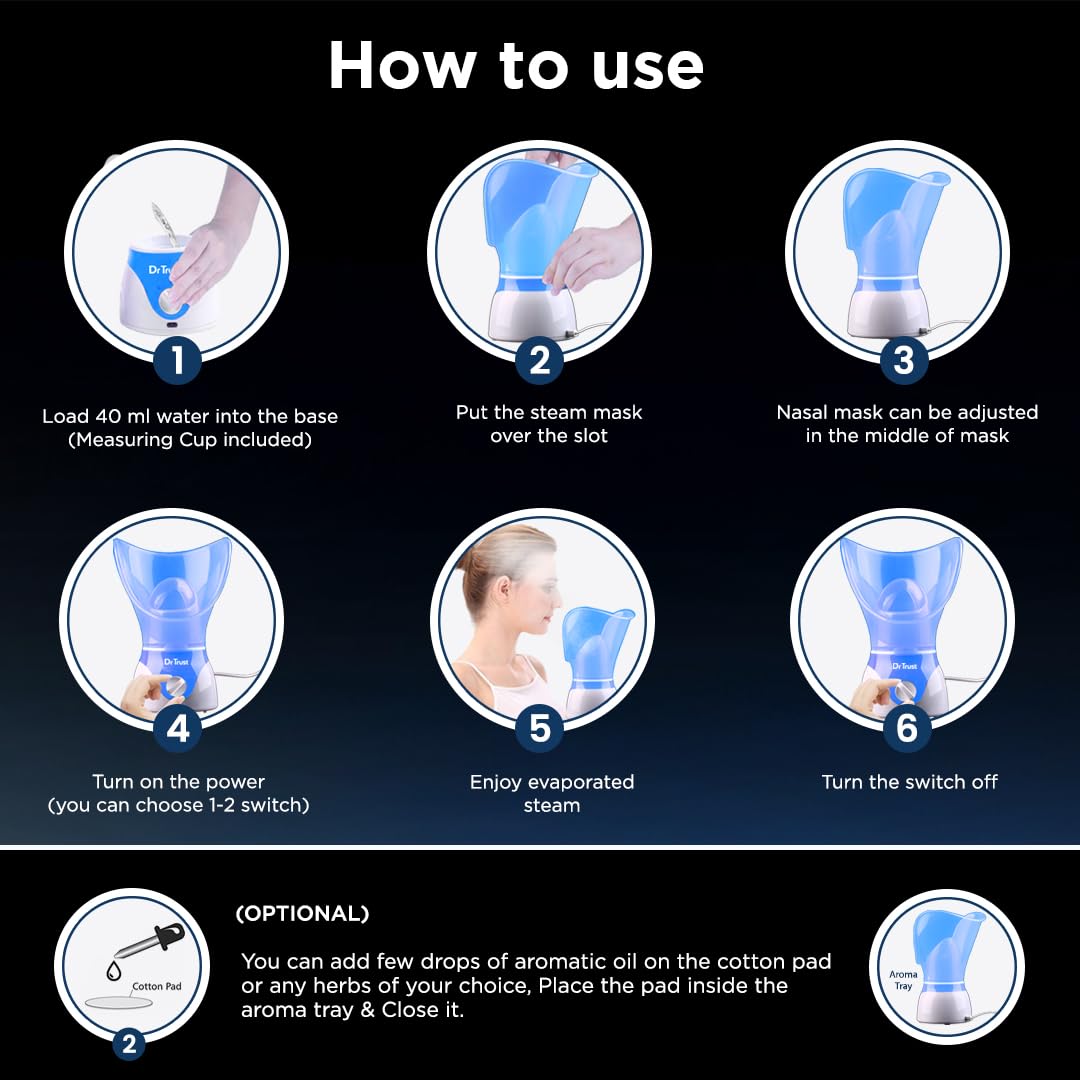 How to use

Dr Trust

1

Load 40 ml water into the base (Measuring Cup included)

2

Put the steam mask over the slot

3

Nasal mask can be adjusted in the middle of mask

Dr Trust

4

Turn on the power (you can choose 1-2 switch)

5

Enjoy evaporated steam

Dr Trust

6

Turn the switch off

Cotton Pad

2

(OPTIONAL)

You can add few drops of aromatic oil on the cotton pad or any herbs of your choice, Place the pad inside the aroma tray & Close it.

Aroma Tray