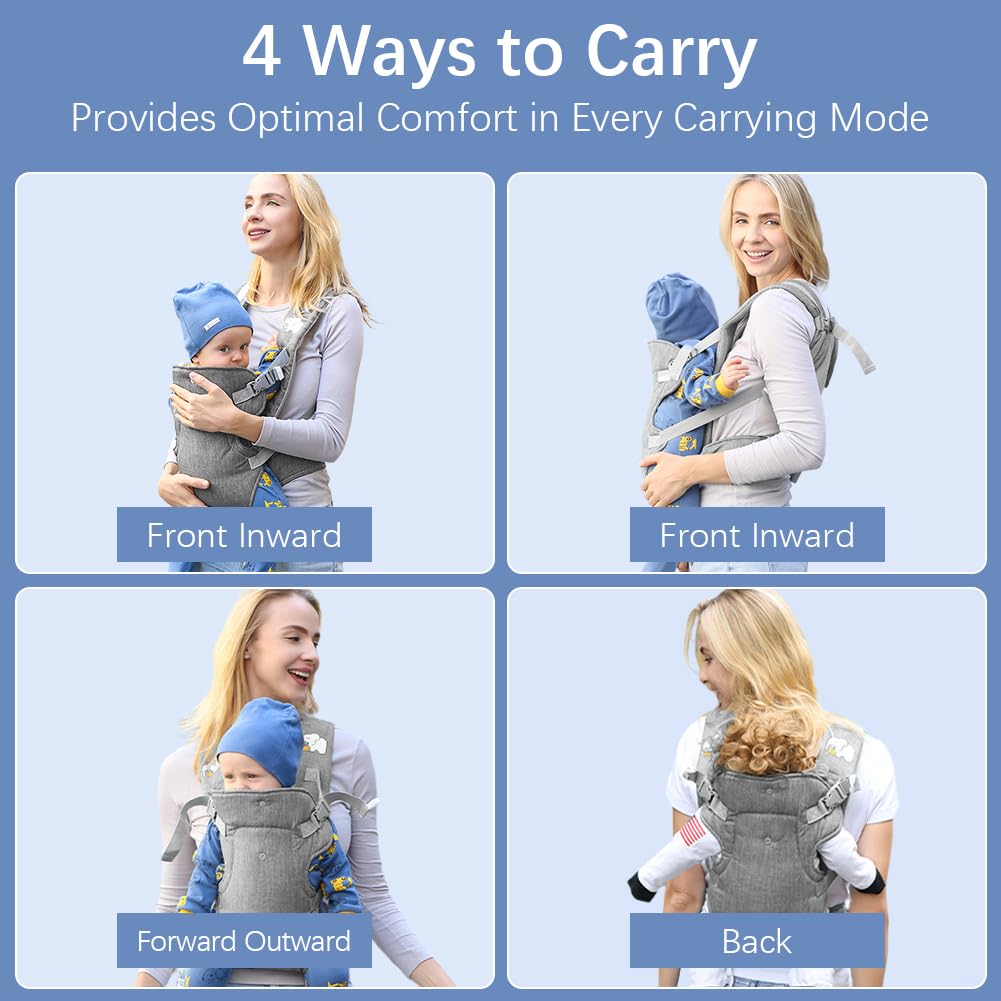 4 Ways to Carry
Provides Optimal Comfort in Every Carrying Mode

Front Inward

Front Inward

Forward Outward

Back