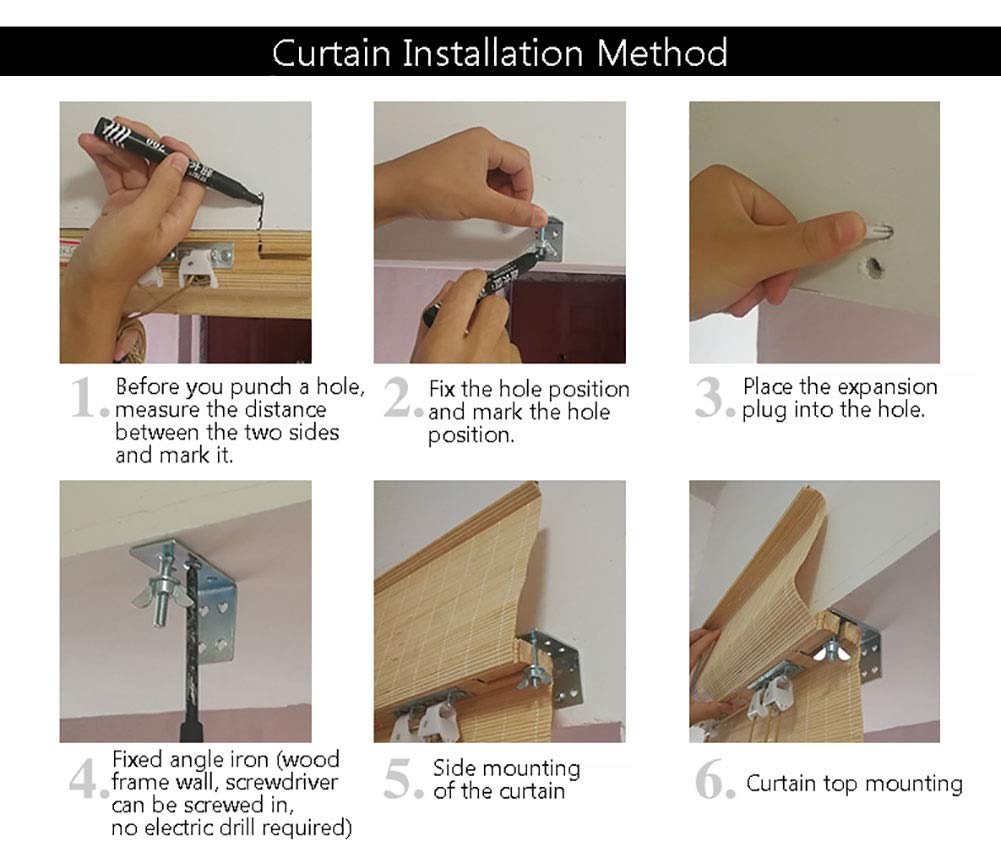 Curtain Installation Method

1. Before you punch a hole, measure the distance between the two sides and mark it.

2. Fix the hole position and mark the hole position.

3. Place the expansion plug into the hole.

4. Fixed angle iron (wood frame wall, screwdriver can be screwed in, no electric drill required)

5. Side mounting of the curtain

6. Curtain top mounting