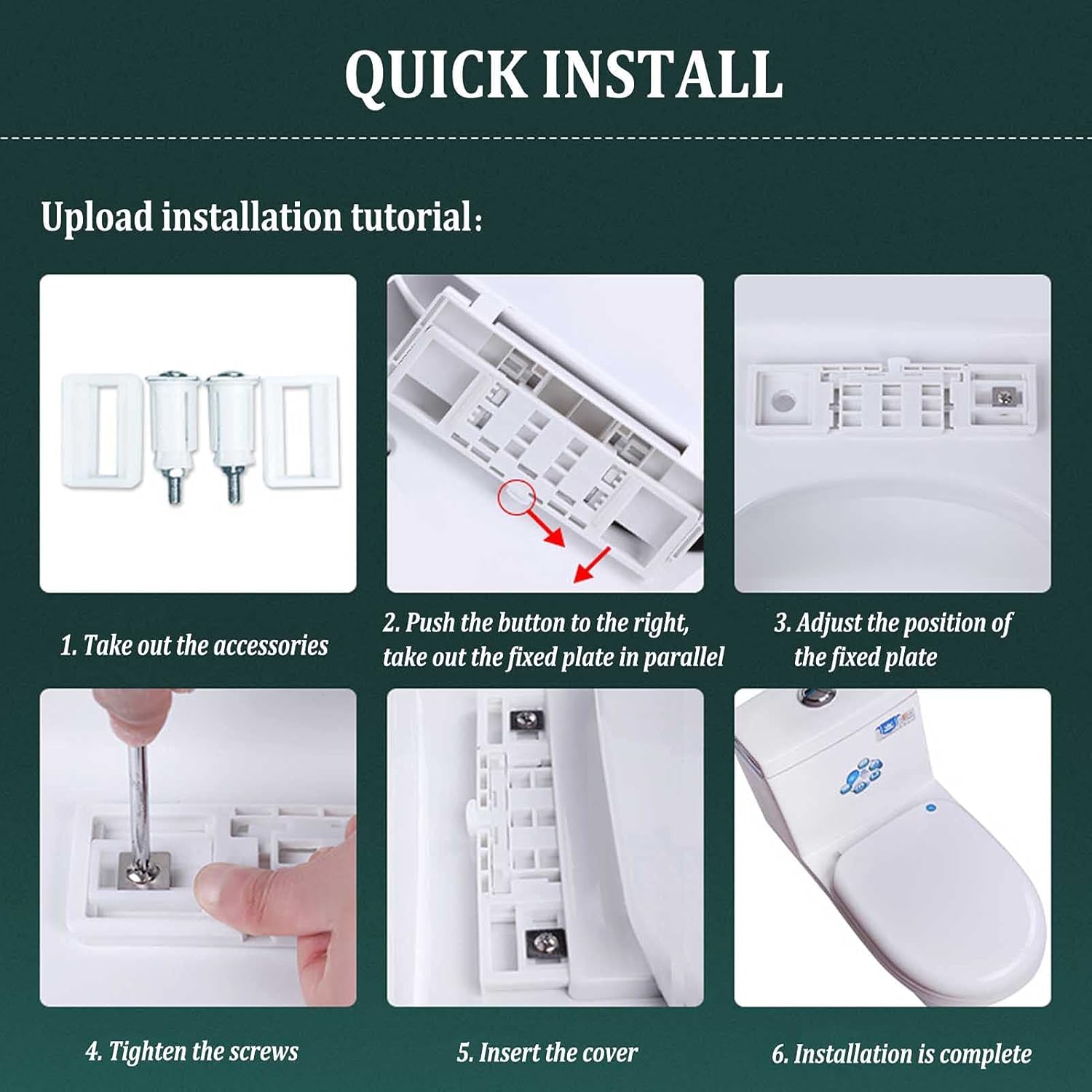 QUICK INSTALL

Upload installation tutorial:

1. Take out the accessories

2. Push the button to the right, take out the fixed plate in parallel

3. Adjust the position of the fixed plate

4. Tighten the screws

5. Insert the cover

6. Installation is complete