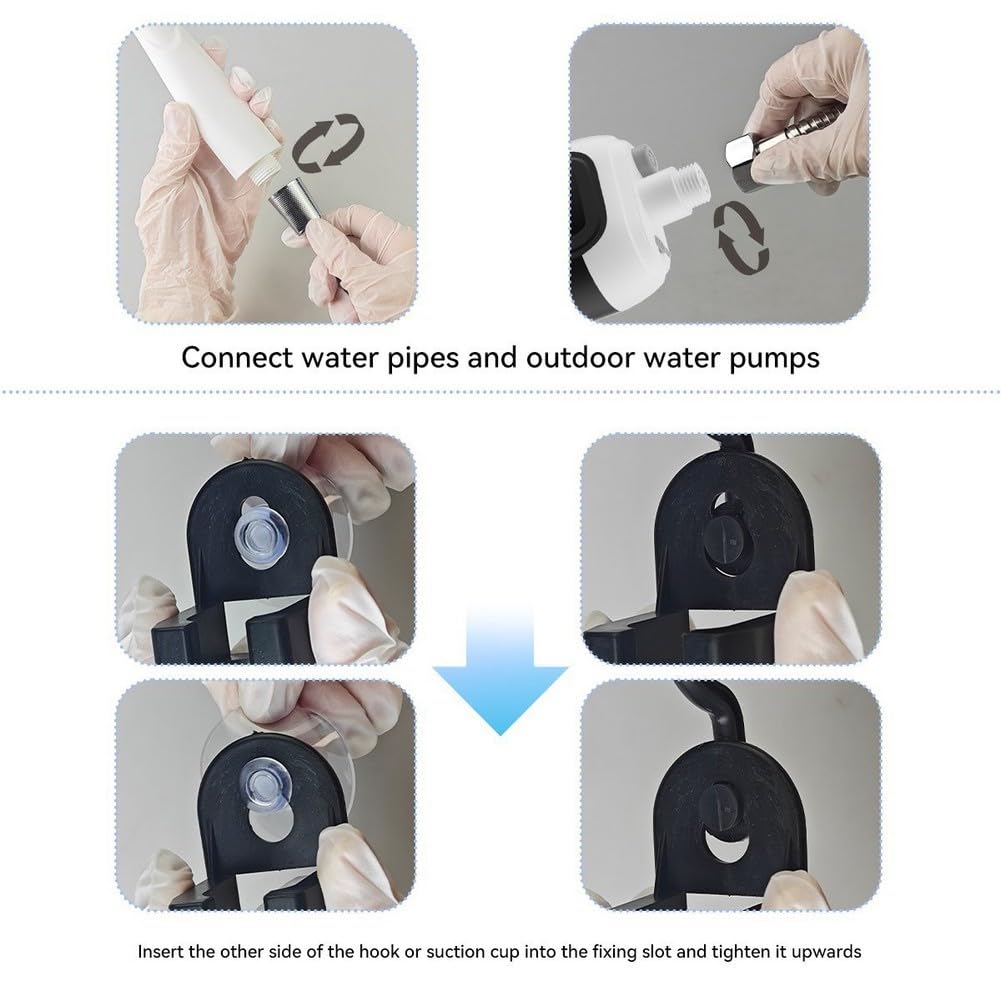 Connect water pipes and outdoor water pumps

Insert the other side of the hook or suction cup into the fixing slot and tighten it upwards