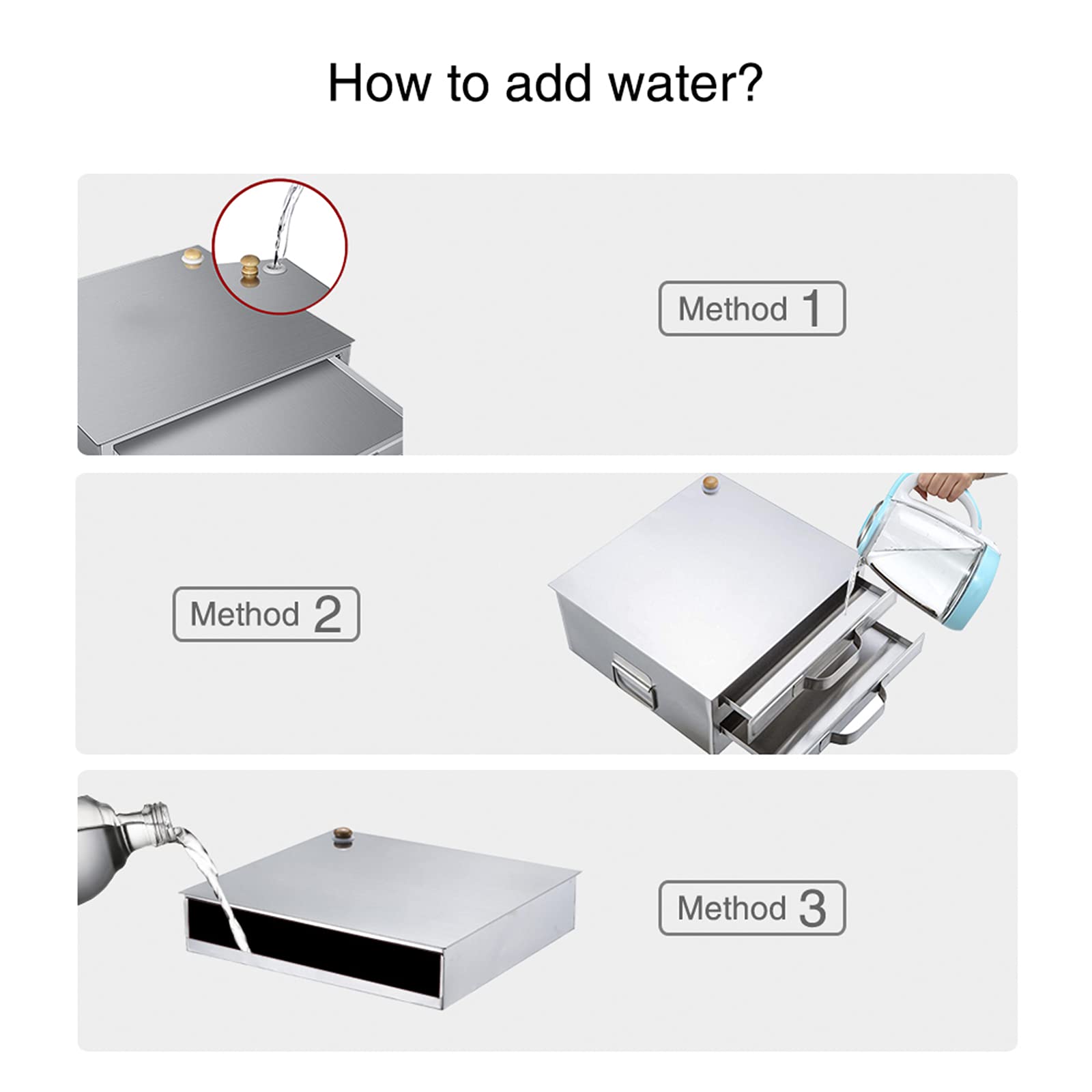 How to add water?

Method 1

Method 2

Method 3