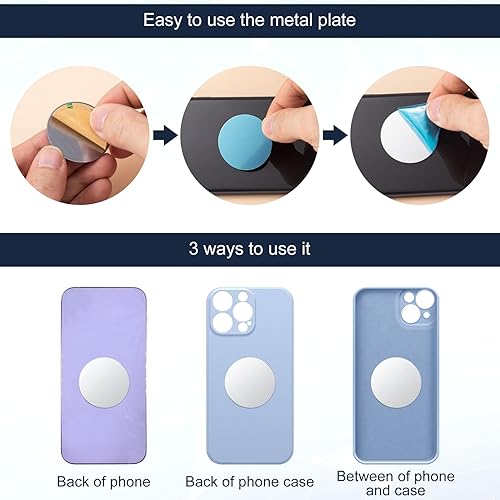 Easy to use the metal plate

3 ways to use it

Back of phone

Back of phone case

Between of phone and case