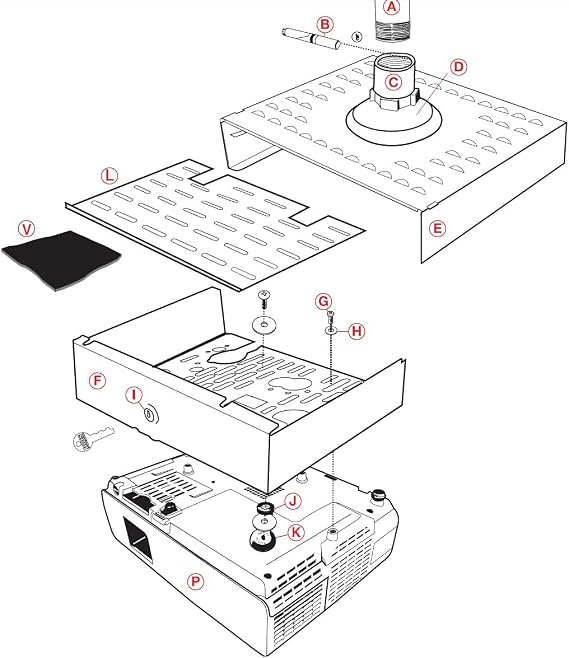 A
B
C
D
L
V
E
G
H
F
I
J
K
P