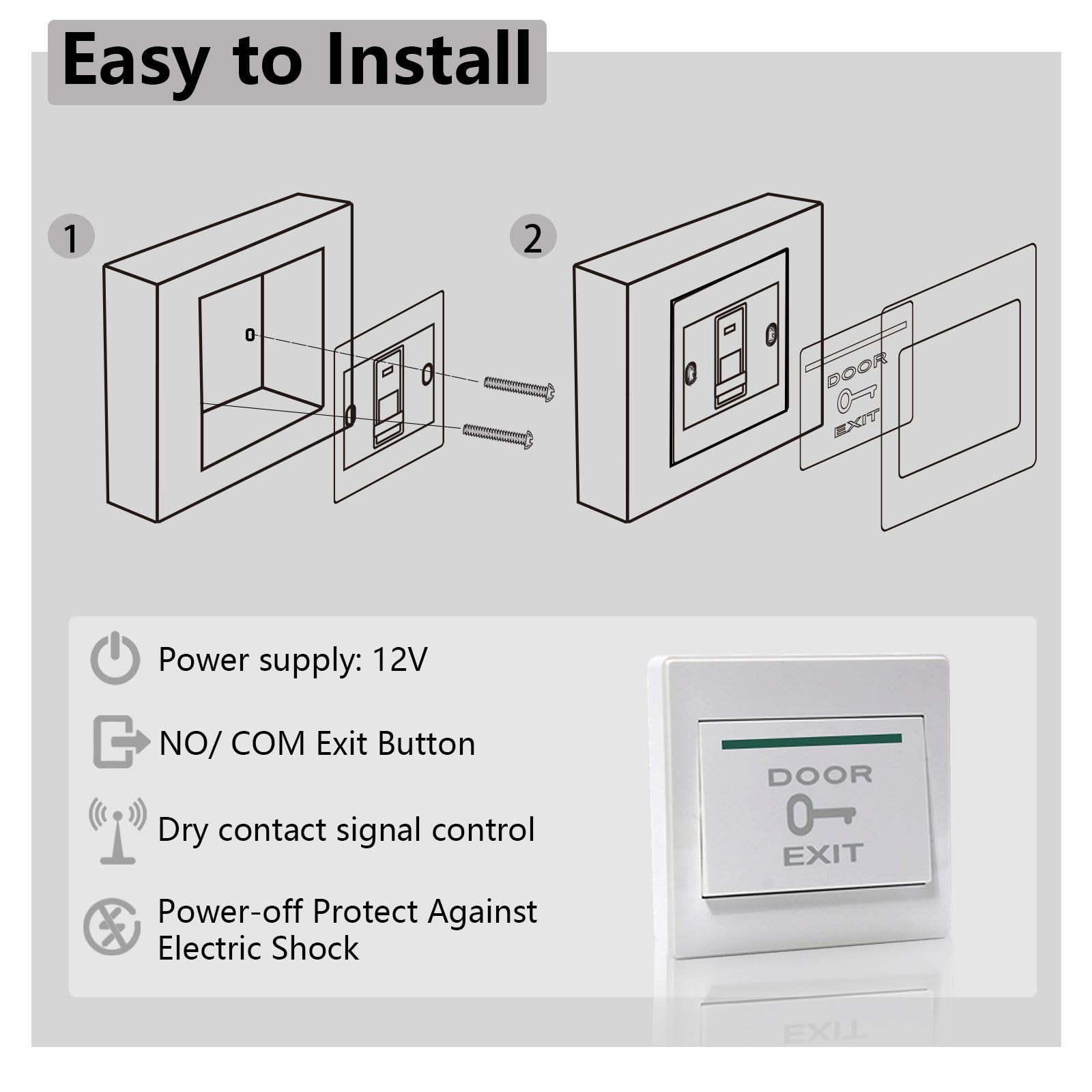 Easy to Install

1

2

DOOR

EXIT

Power supply: 12V

NO/ COM Exit Button

Dry contact signal control

Power-off Protect Against Electric Shock

DOOR

EXIT