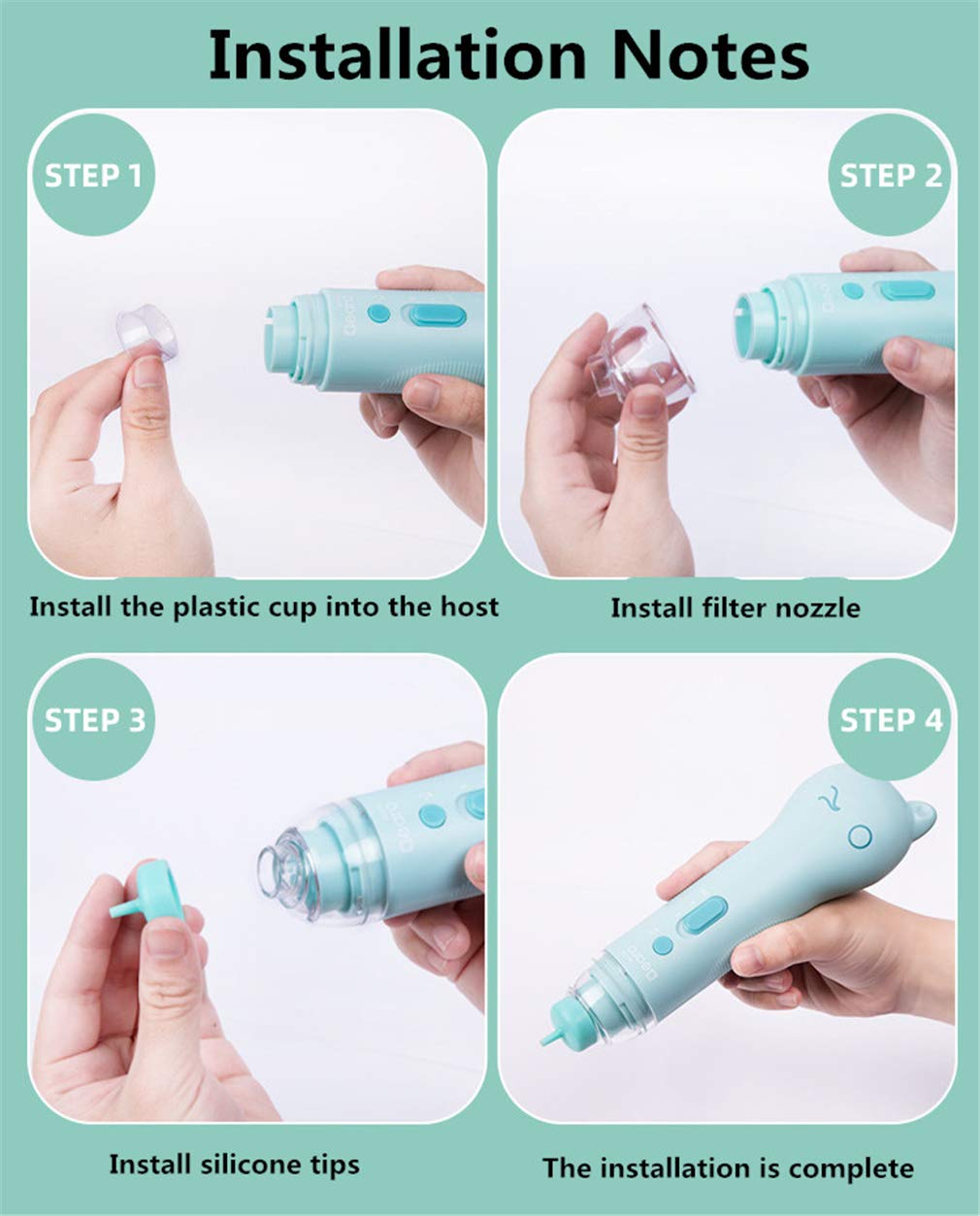 Installation Notes

STEP 1

Install the plastic cup into the host

STEP 2

Install filter nozzle

STEP 3

Install silicone tips

STEP 4

The installation is complete