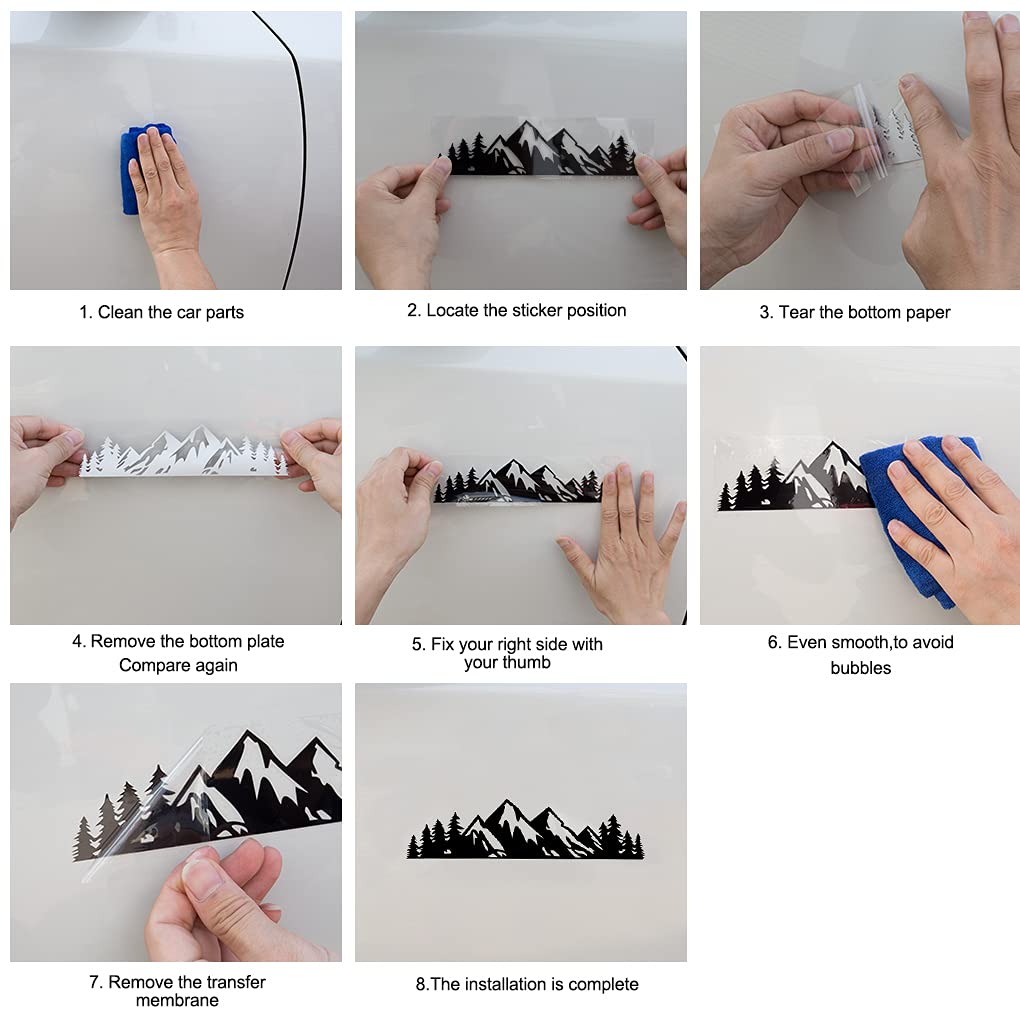 1. Clean the car parts

2. Locate the sticker position

3. Tear the bottom paper

4. Remove the bottom plate
Compare again

5. Fix your right side with your thumb

6. Even smooth,to avoid bubbles

7. Remove the transfer membrane

8.The installation is complete