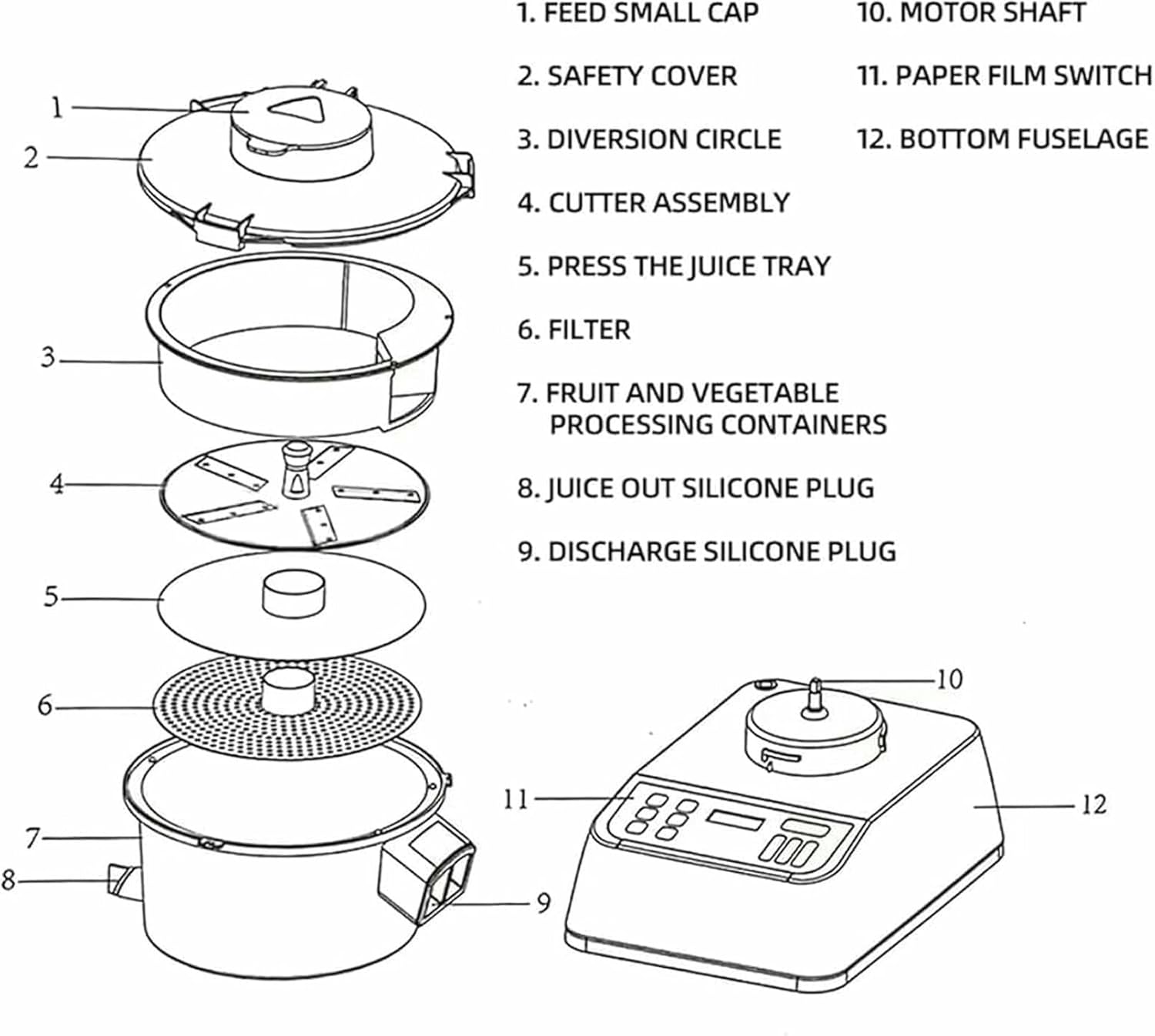 1. FEED SMALL CAP

2. SAFETY COVER

3. DIVERSION CIRCLE

4. CUTTER ASSEMBLY

5. PRESS THE JUICE TRAY

6. FILTER

7. FRUIT AND VEGETABLE PROCESSING CONTAINERS

8. JUICE OUT SILICONE PLUG

9. DISCHARGE SILICONE PLUG

10. MOTOR SHAFT

11. PAPER FILM SWITCH

12. BOTTOM FUSELAGE

1
2
3
4
5
6
7
8
9
10
11
12