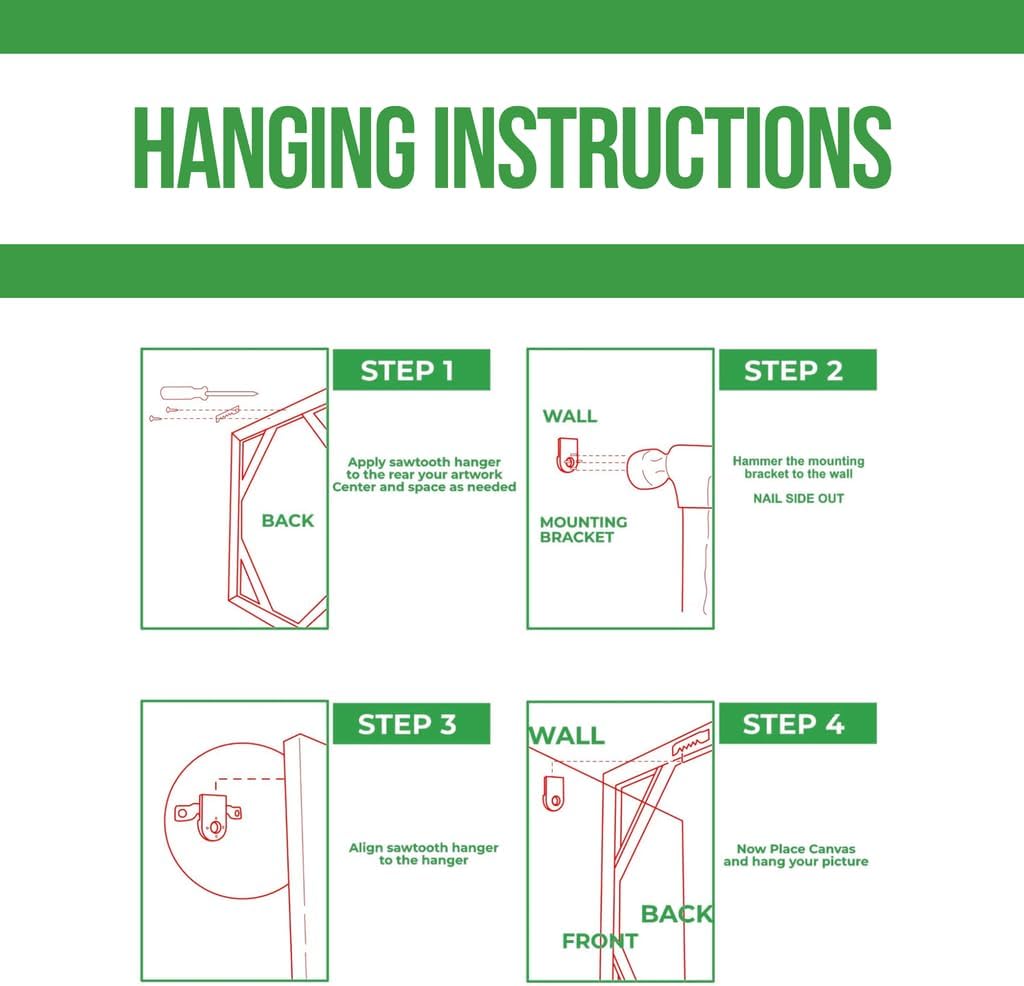 HANGING INSTRUCTIONS

STEP 1

BACK

Apply sawtooth hanger to the rear your artwork Center and space as needed

STEP 2

WALL

MOUNTING BRACKET

Hammer the mounting bracket to the wall

NAIL SIDE OUT

STEP 3

Align sawtooth hanger to the hanger

STEP 4

WALL

BACK

FRONT

Now Place Canvas and hang your picture