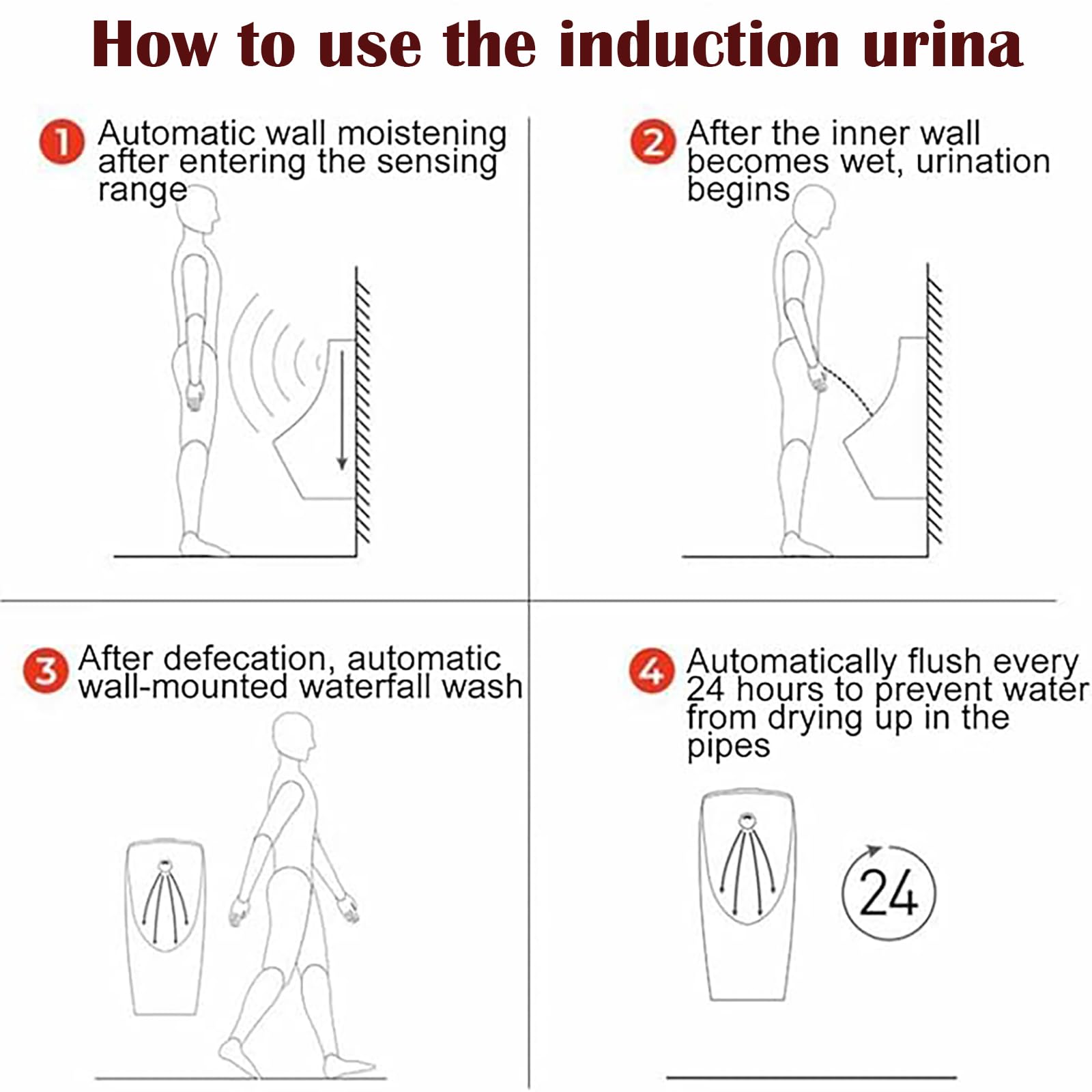 How to use the induction urina

1 Automatic wall moistening after entering the sensing range

2 After the inner wall becomes wet, urination begins

3 After defecation, automatic wall-mounted waterfall wash

4 Automatically flush every 24 hours to prevent water from drying up in the pipes

24