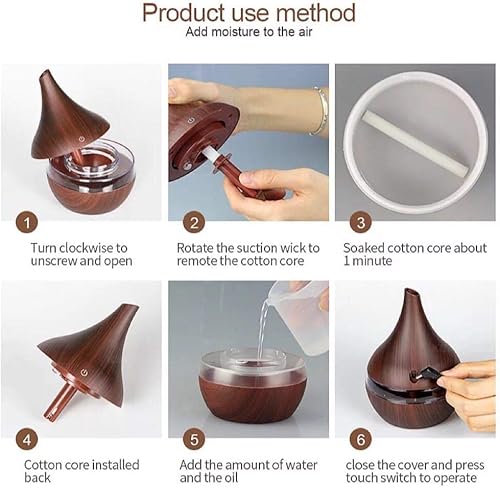 Product use method
Add moisture to the air

1
Turn clockwise to unscrew and open

2
Rotate the suction wick to remote the cotton core

3
Soaked cotton core about 1 minute

4
Cotton core installed back

5
Add the amount of water and the oil

6
close the cover and press touch switch to operate