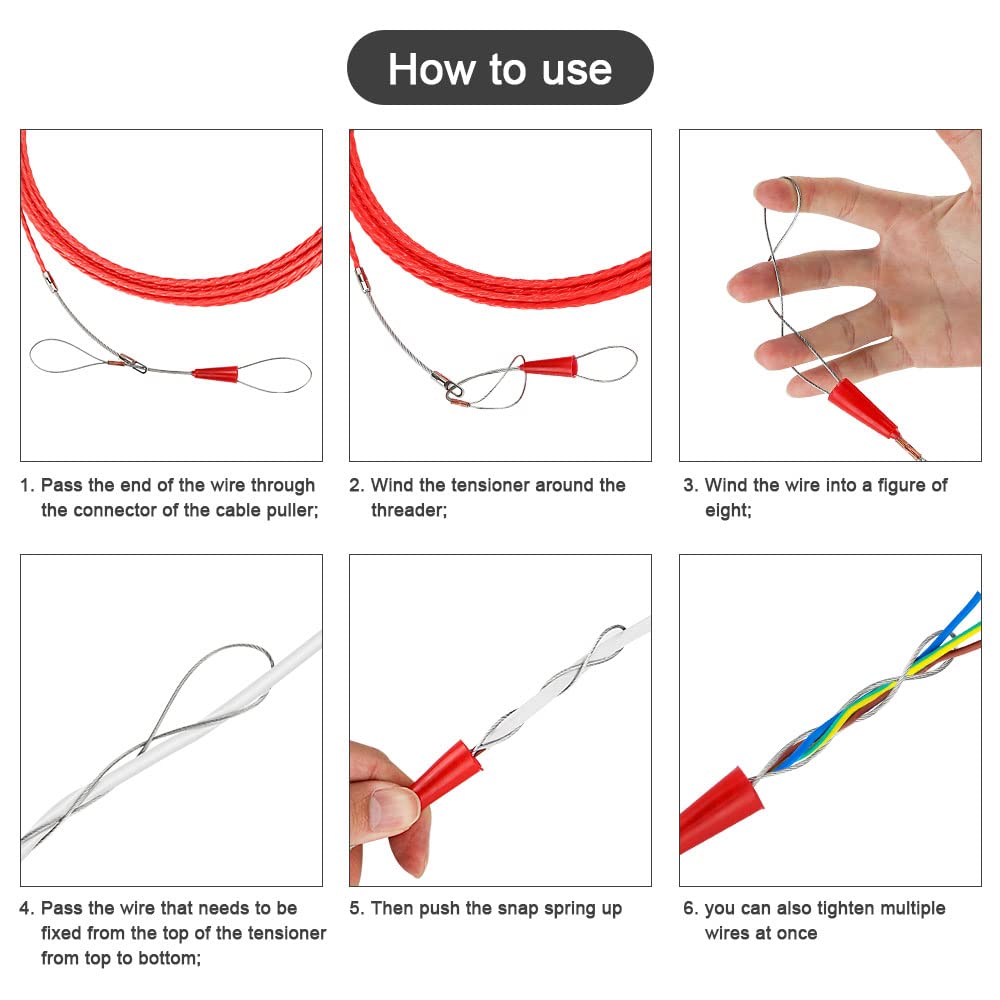 How to use

1. Pass the end of the wire through the connector of the cable puller;

2. Wind the tensioner around the threader;

3. Wind the wire into a figure of eight;

4. Pass the wire that needs to be fixed from the top of the tensioner from top to bottom;

5. Then push the snap spring up

6. you can also tighten multiple wires at once