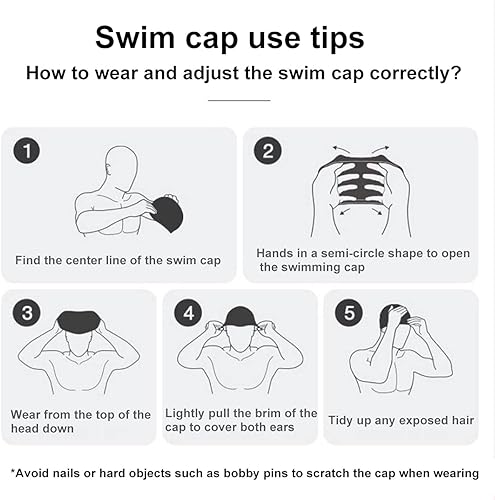 Swim cap use tips

How to wear and adjust the swim cap correctly?

1

Find the center line of the swim cap

2

Hands in a semi-circle shape to open the swimming cap

3

Wear from the top of the head down

4

Lightly pull the brim of the cap to cover both ears

5

Tidy up any exposed hair

*Avoid nails or hard objects such as bobby pins to scratch the cap when wearing