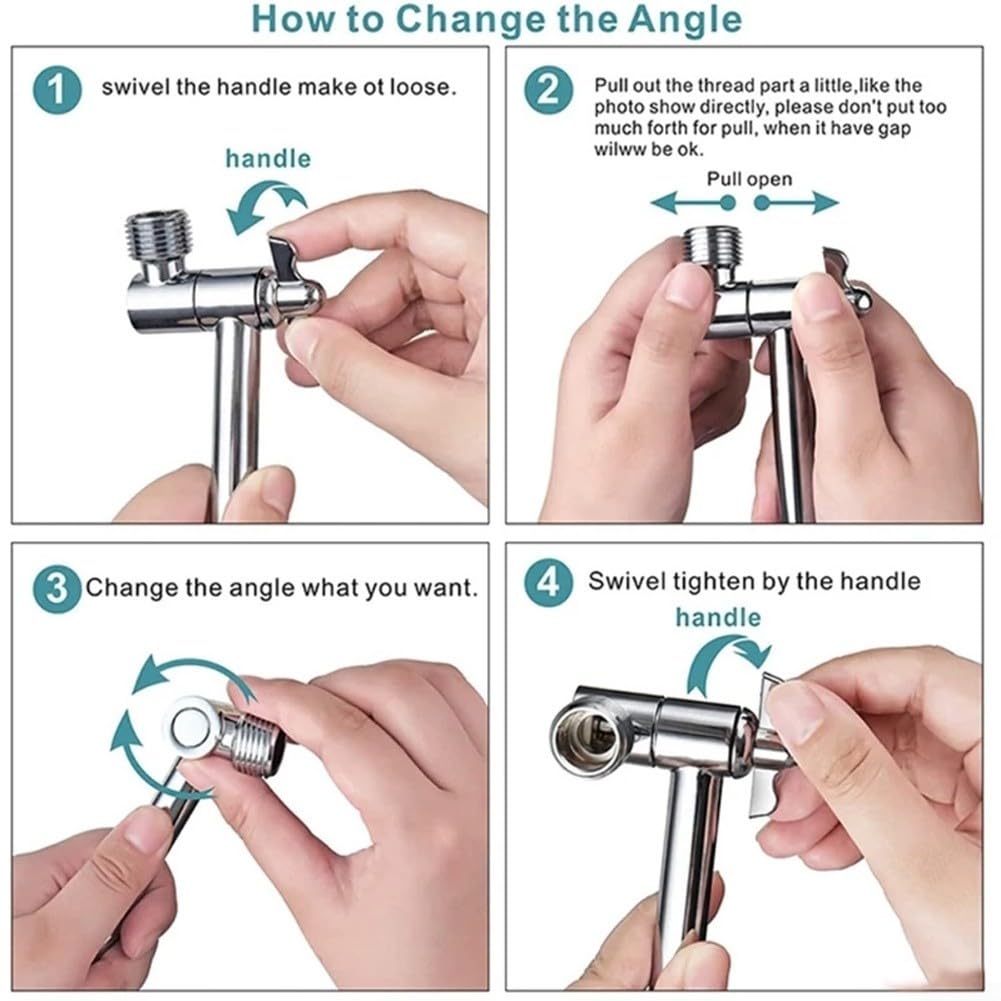 How to Change the Angle

1 swivel the handle make ot loose.

handle

2 Pull out the thread part a little,like the photo show directly, please don't put too much forth for pull, when it have gap wilww be ok.

Pull open

3 Change the angle what you want.

4 Swivel tighten by the handle

handle