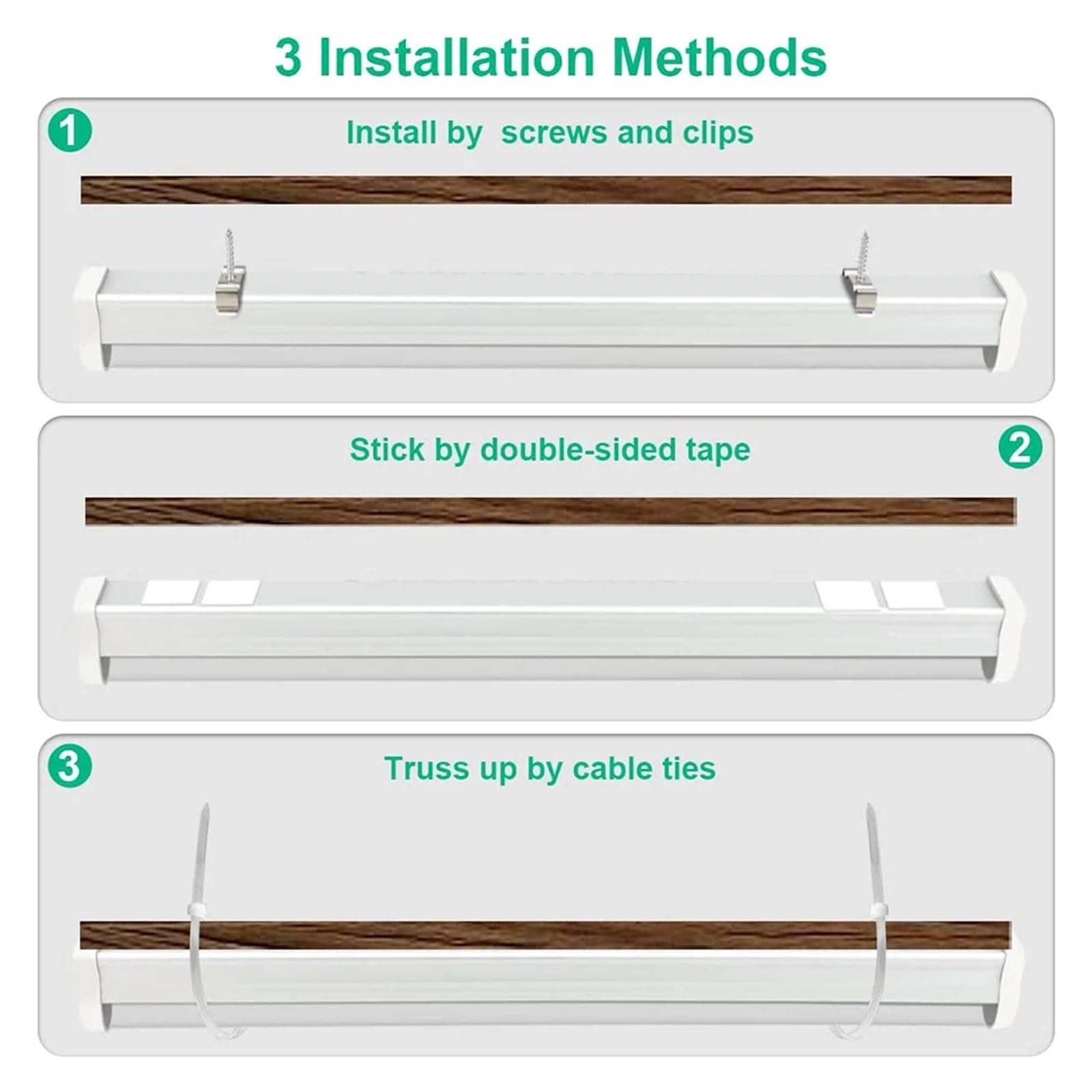 3 Installation Methods

1 Install by screws and clips

Stick by double-sided tape 2

3 Truss up by cable ties