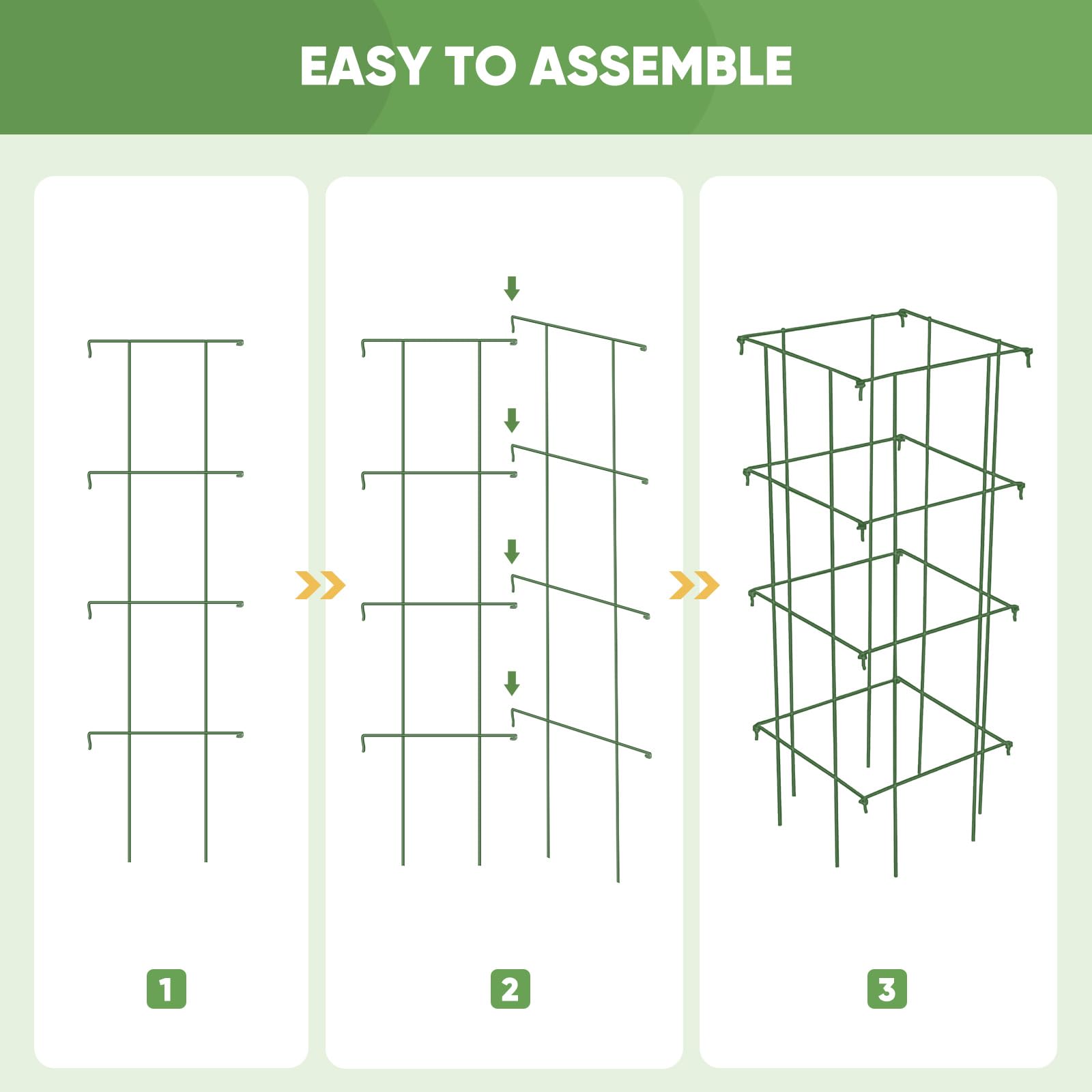 EASY TO ASSEMBLE

1

2

3