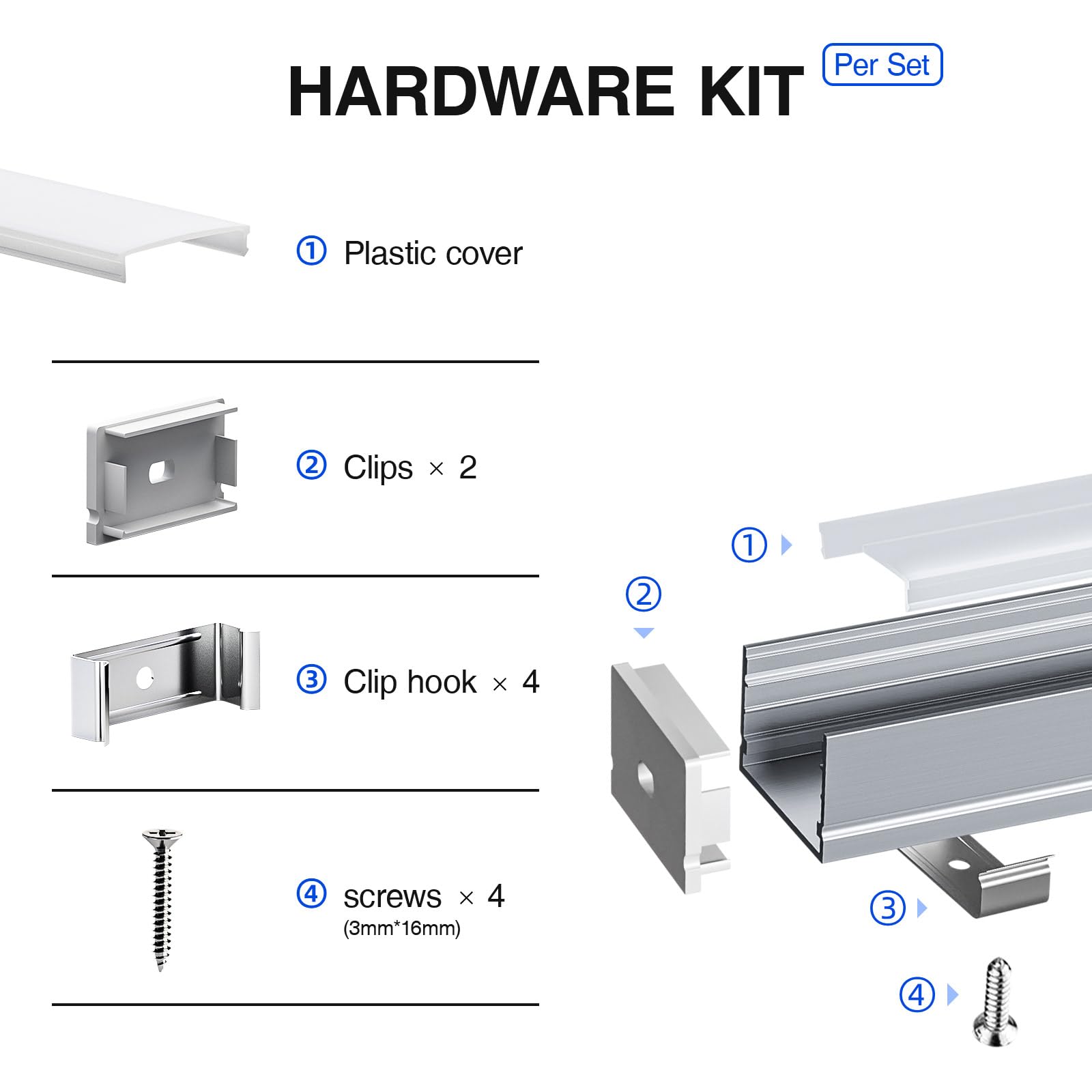 HARDWARE KIT Per Set

① Plastic cover

② Clips × 2

③ Clip hook × 4

④ screws × 4
(3mm*16mm)

①

②

③

④