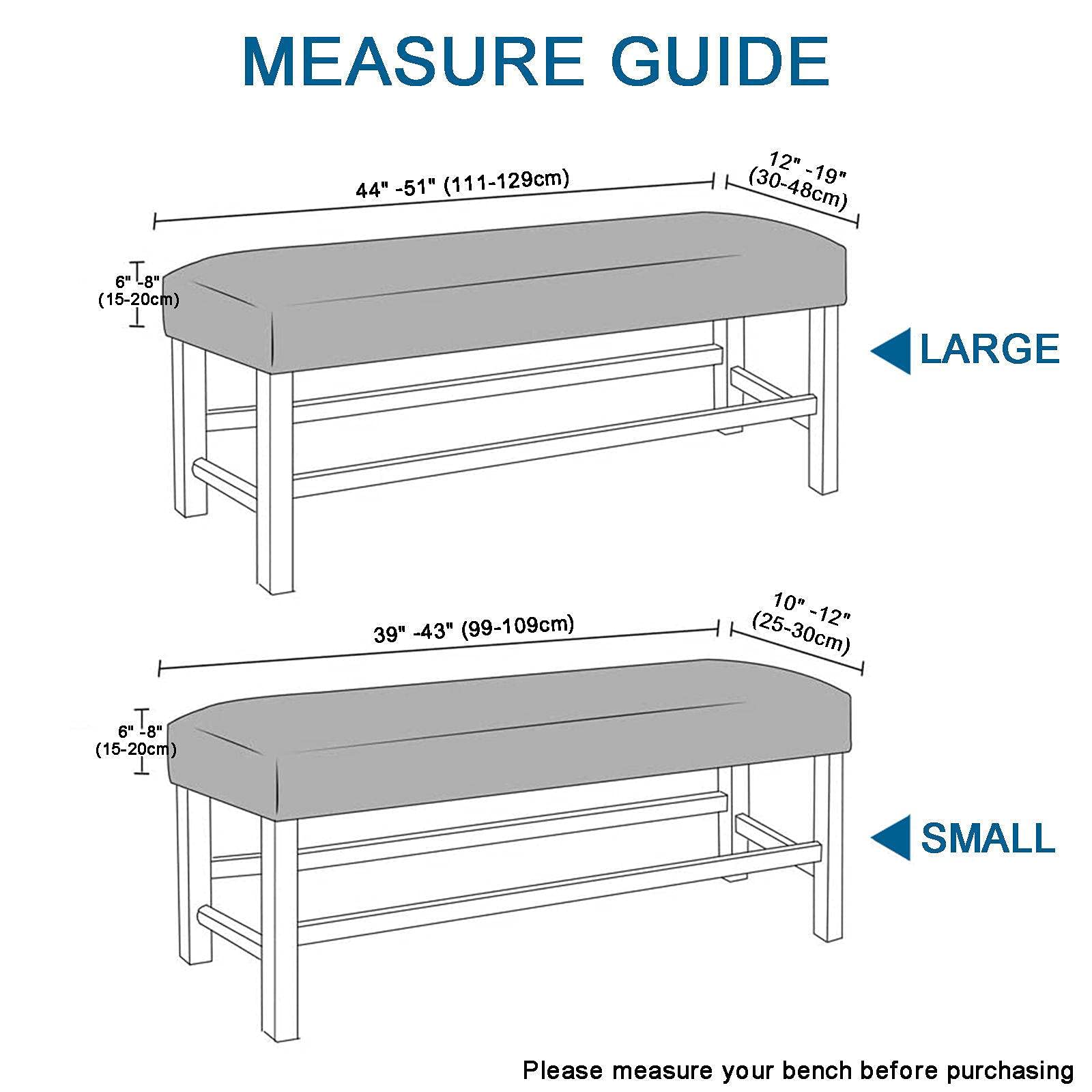 MEASURE GUIDE

44" -51" (111-129cm)

12" -19" (30-48cm)

6" -8" (15-20cm)

LARGE

39" -43" (99-109cm)

10" -12" (25-30cm)

6" -8" (15-20cm)

SMALL

Please measure your bench before purchasing