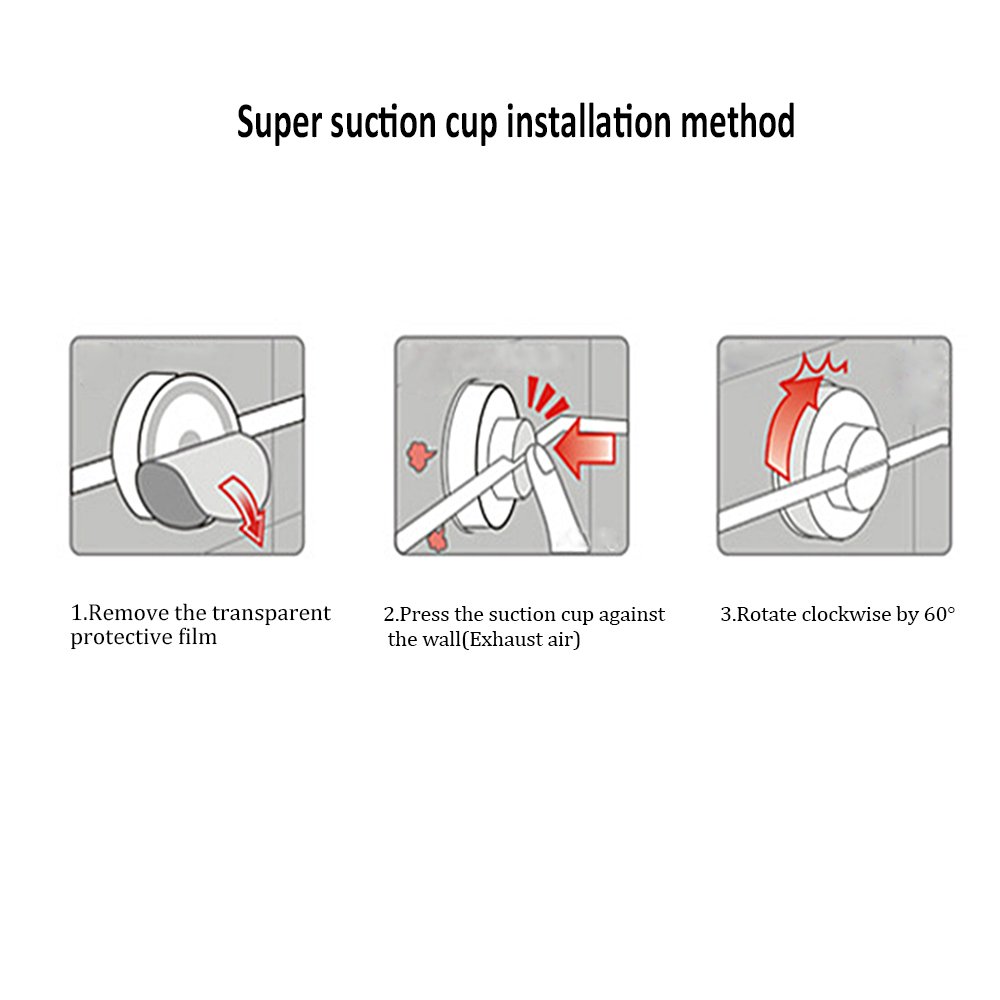 Super suction cup installation method

1.Remove the transparent protective film

2.Press the suction cup against the wall(Exhaust air)

3.Rotate clockwise by 60°