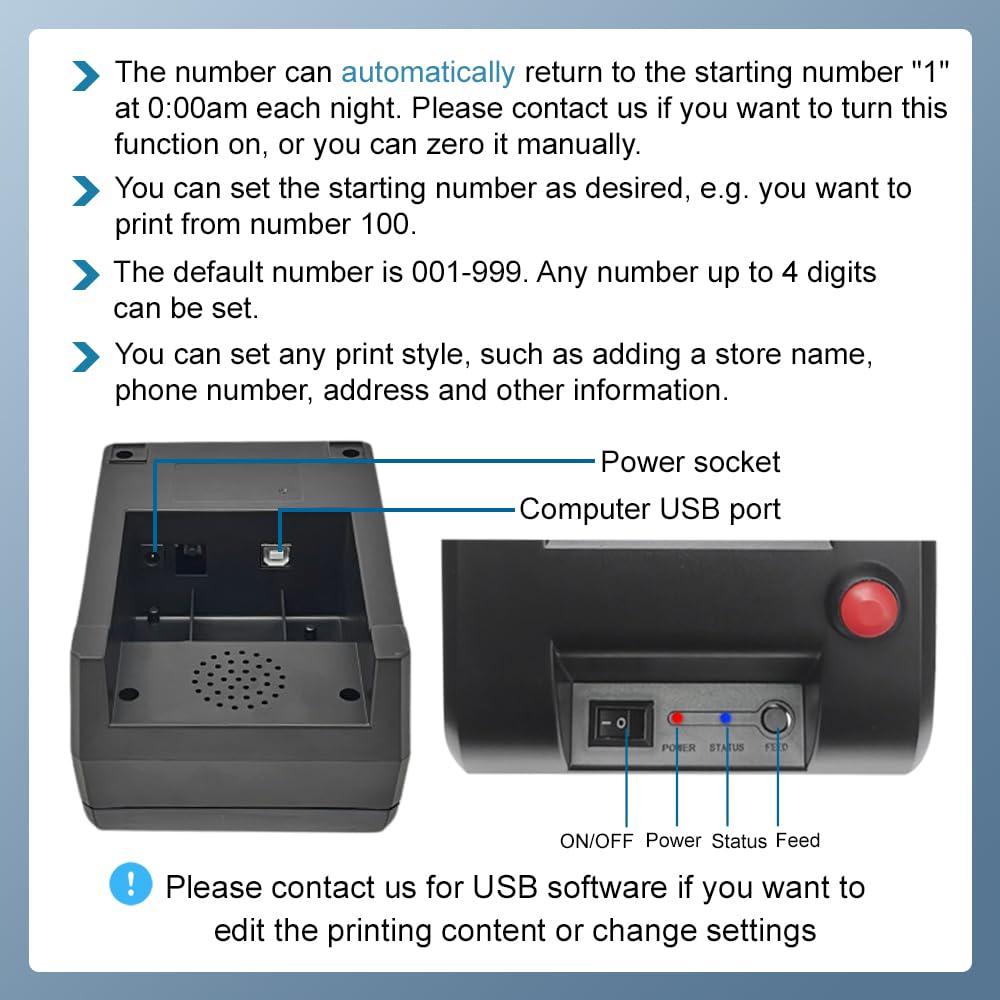 The number can automatically return to the starting number "1" at 0:00am each night. Please contact us if you want to turn this function on, or you can zero it manually.

You can set the starting number as desired, e.g. you want to print from number 100.

The default number is 001-999. Any number up to 4 digits can be set.

You can set any print style, such as adding a store name, phone number, address and other information.

Power socket

Computer USB port

POWER STATUS FEED

ON/OFF Power Status Feed

Please contact us for USB software if you want to edit the printing content or change settings