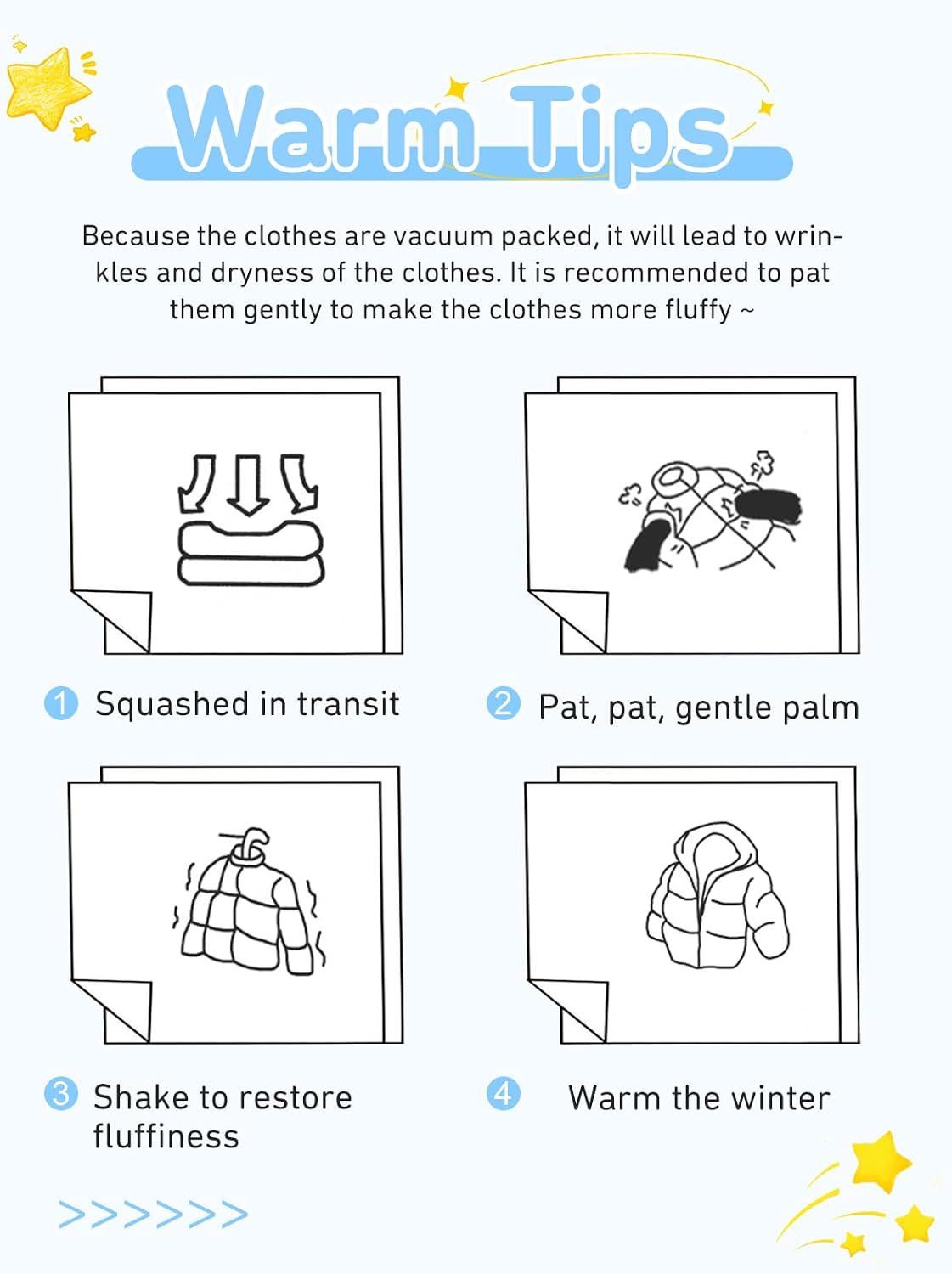 Warm Tips

Because the clothes are vacuum packed, it will lead to wrinkles and dryness of the clothes. It is recommended to pat them gently to make the clothes more fluffy ~

1 Squashed in transit

2 Pat, pat, gentle palm

3 Shake to restore fluffiness

4 Warm the winter

>>>>>>