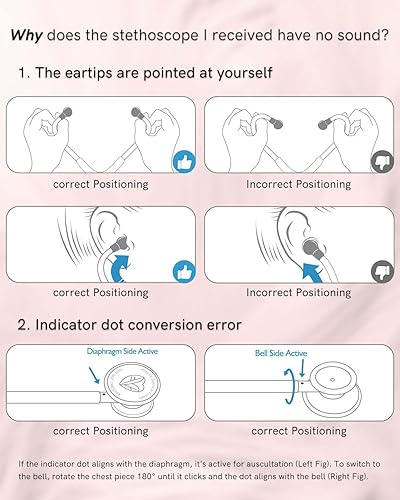 Why does the stethoscope I received have no sound?

1. The eartips are pointed at yourself

correct Positioning

Incorrect Positioning

correct Positioning

Incorrect Positioning

2. Indicator dot conversion error

Diaphragm Side Active

Bell Side Active

correct Positioning

correct Positioning

If the indicator dot aligns with the diaphragm, it's active for auscultation (Left Fig). To switch to the bell, rotate the chest piece 180° until it clicks and the dot aligns with the bell (Right Fig).