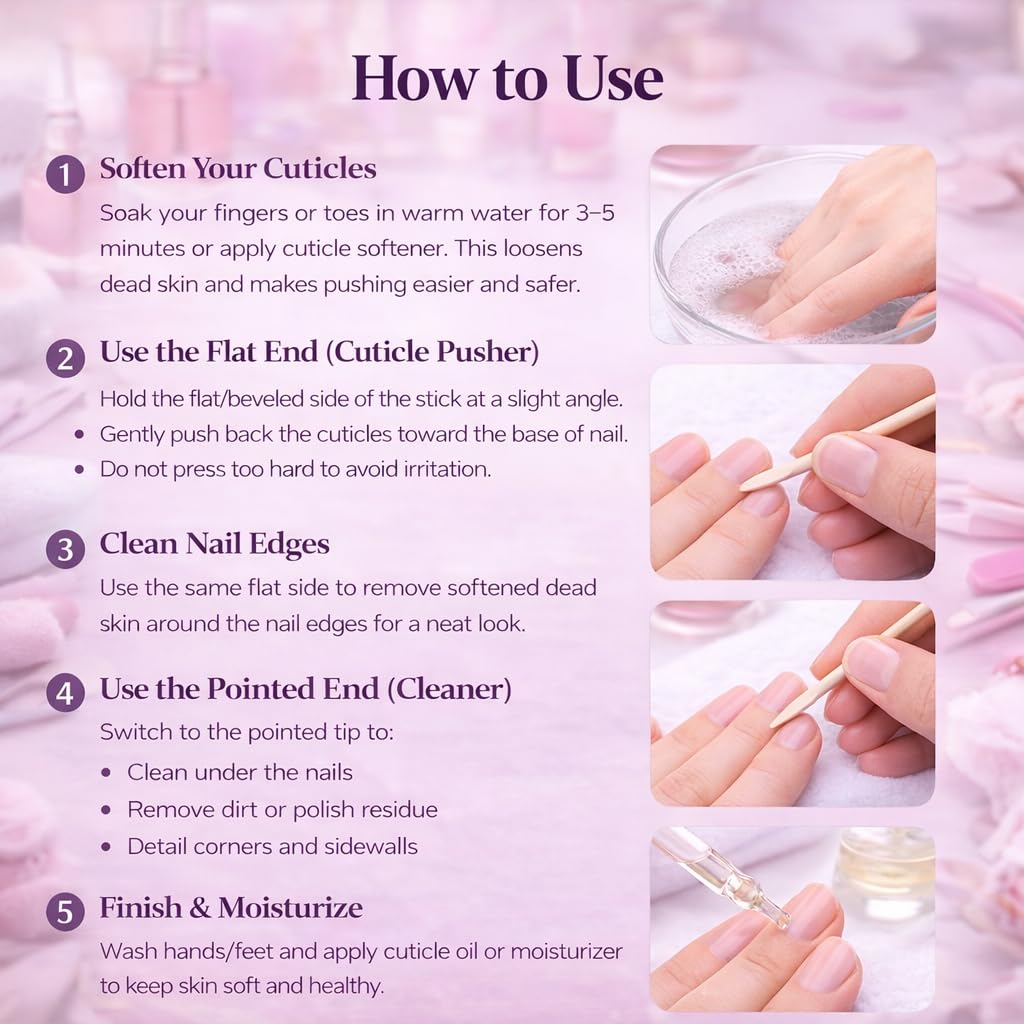 How to Use

1 Soften Your Cuticles

Soak your fingers or toes in warm water for 3–5 minutes or apply cuticle softener. This loosens dead skin and makes pushing easier and safer.

2 Use the Flat End (Cuticle Pusher)

Hold the flat/beveled side of the stick at a slight angle.
• Gently push back the cuticles toward the base of nail.
• Do not press too hard to avoid irritation.

3 Clean Nail Edges

Use the same flat side to remove softened dead skin around the nail edges for a neat look.

4 Use the Pointed End (Cleaner)

Switch to the pointed tip to:
• Clean under the nails
• Remove dirt or polish residue
• Detail corners and sidewalls

5 Finish & Moisturize

Wash hands/feet and apply cuticle oil or moisturizer to keep skin soft and healthy.