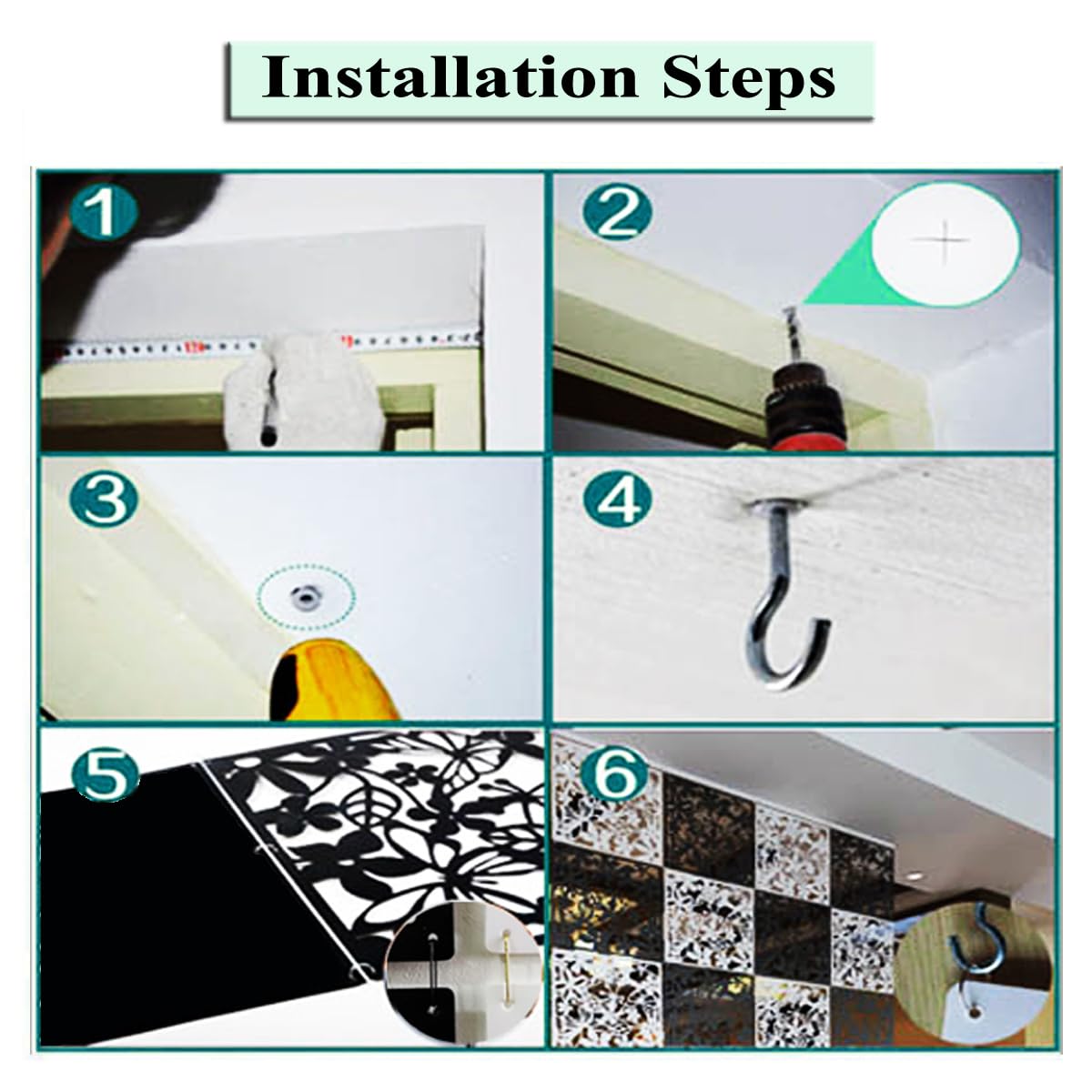 Installation Steps

1

2

3

4

5

6