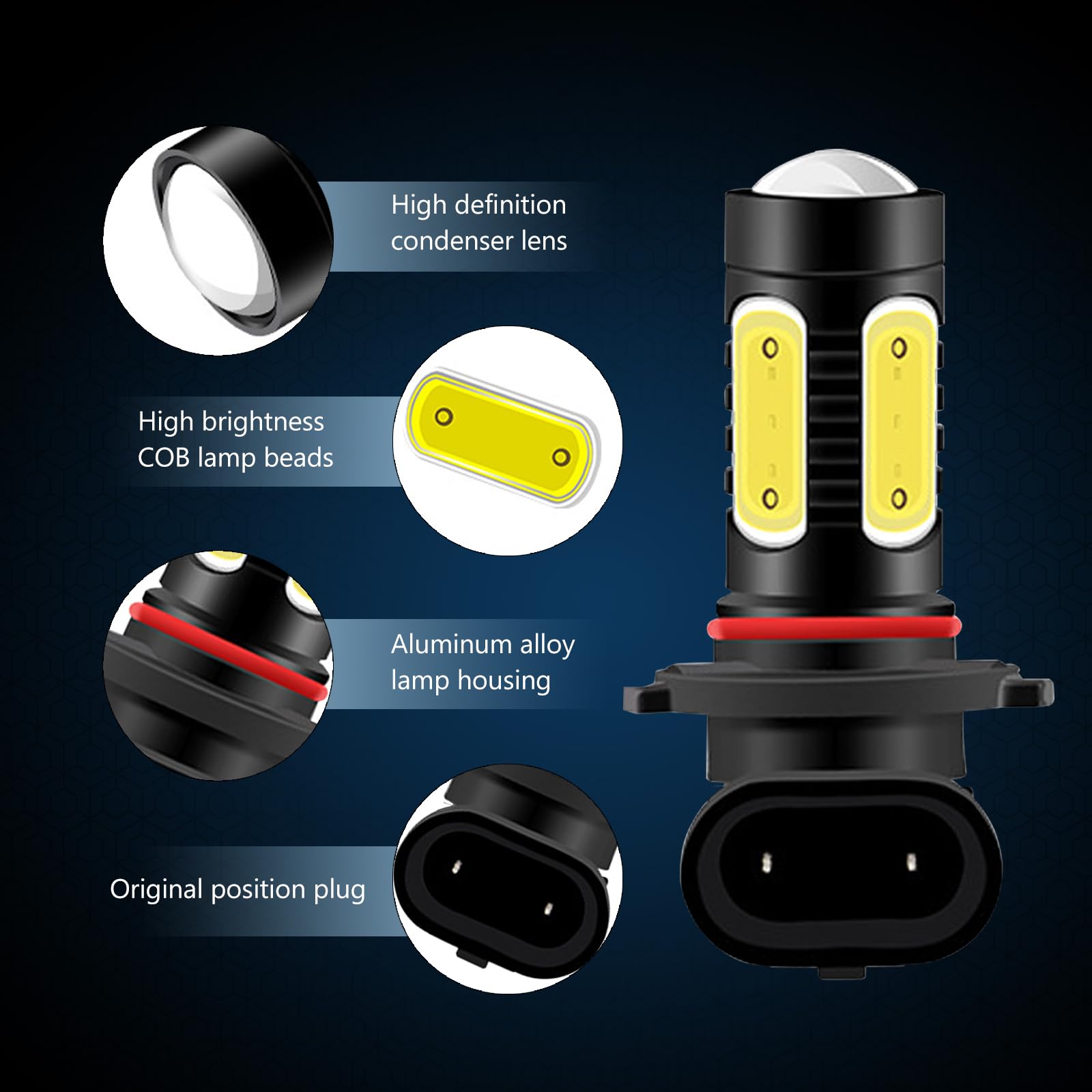 High definition condenser lens

High brightness COB lamp beads

Aluminum alloy lamp housing

Original position plug